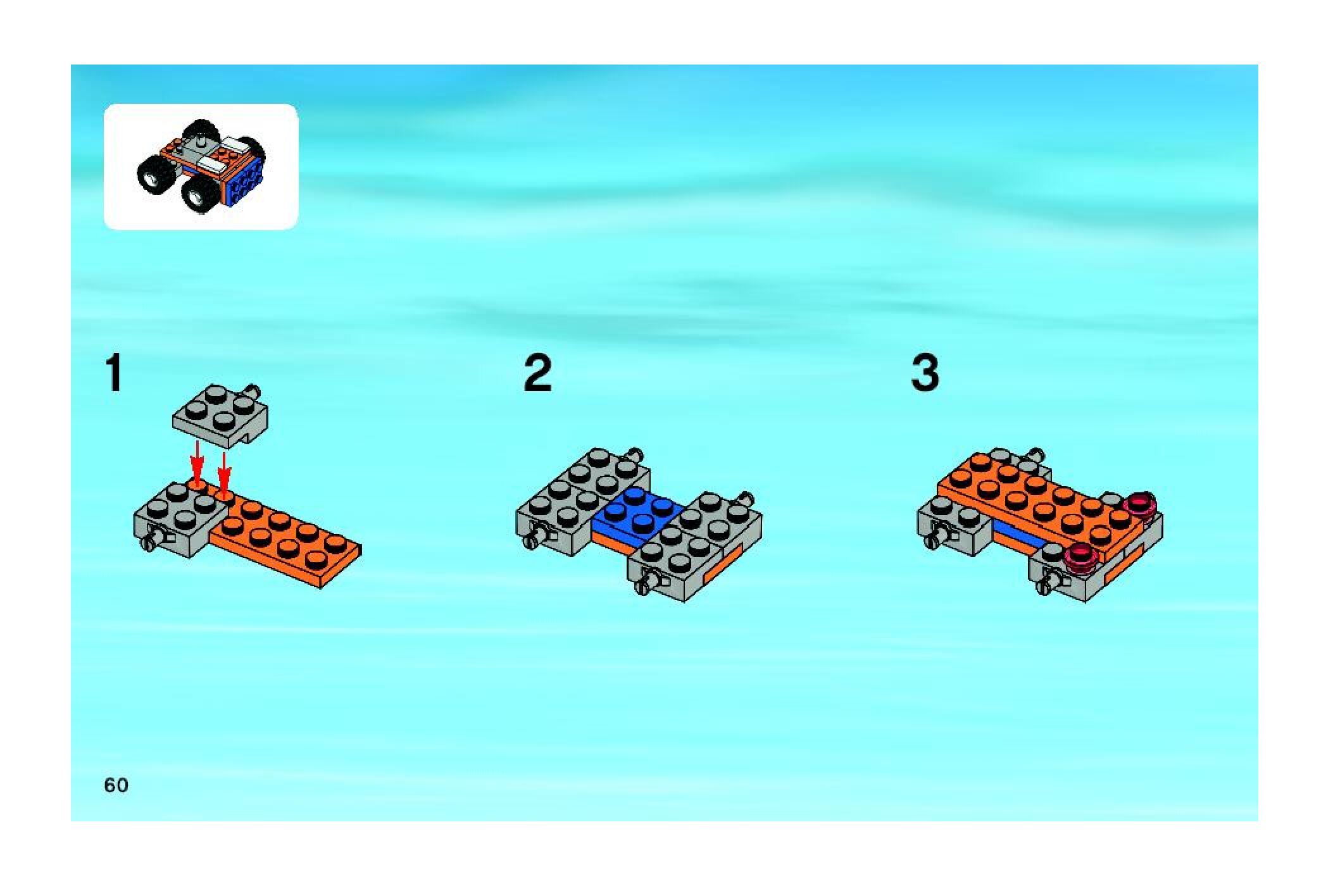 1

2

3

60