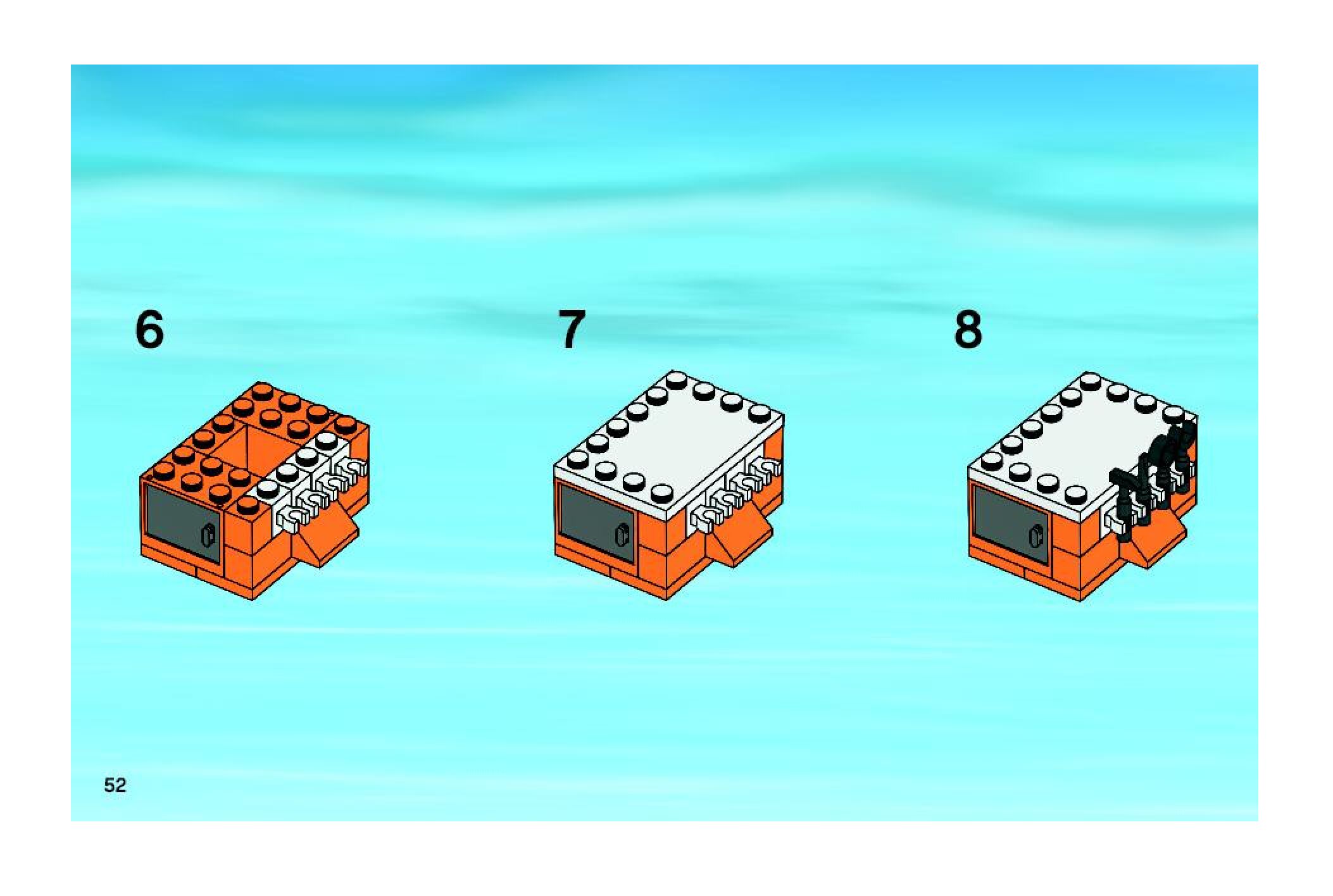 6

7

8

52