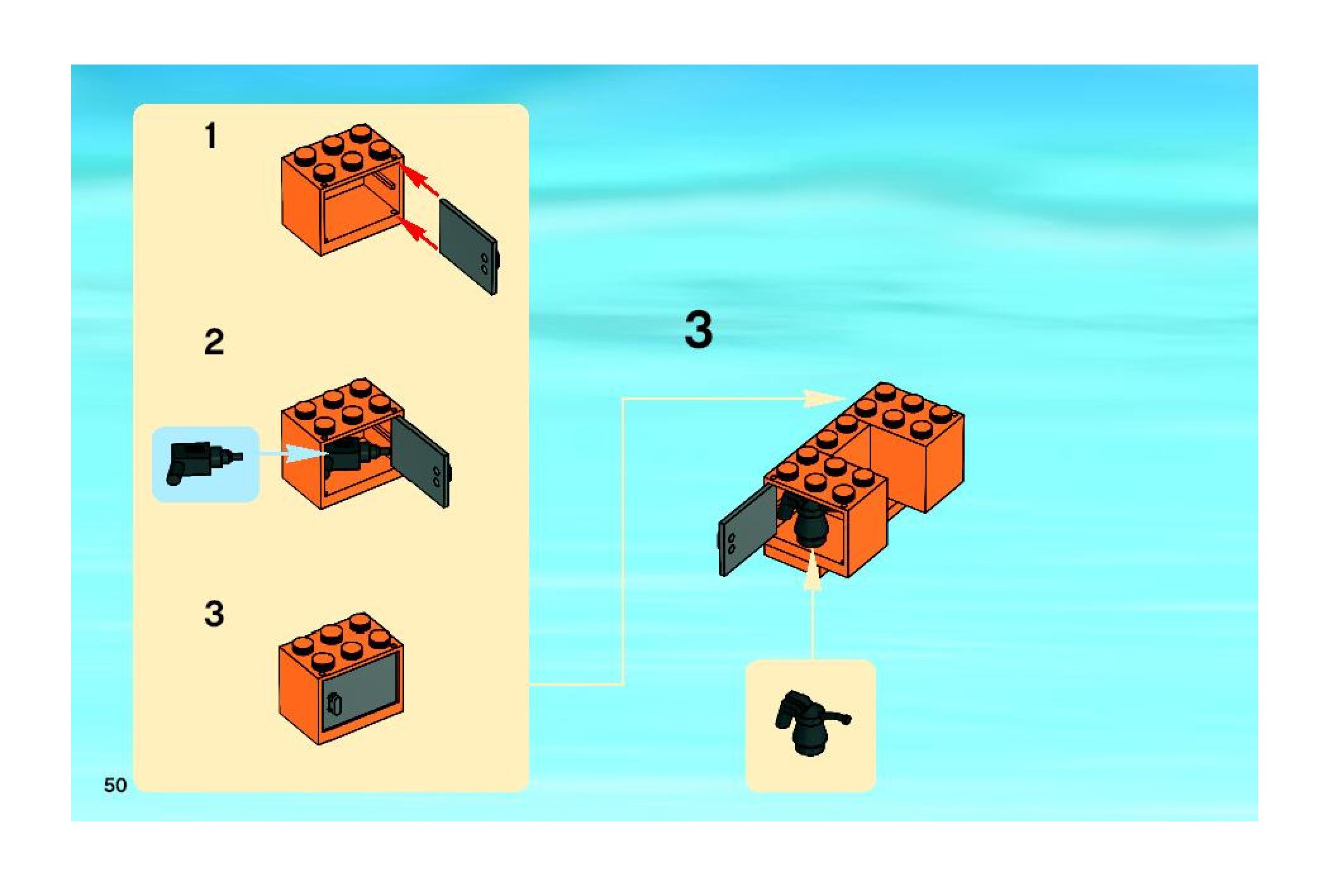 1

2

3

3

50