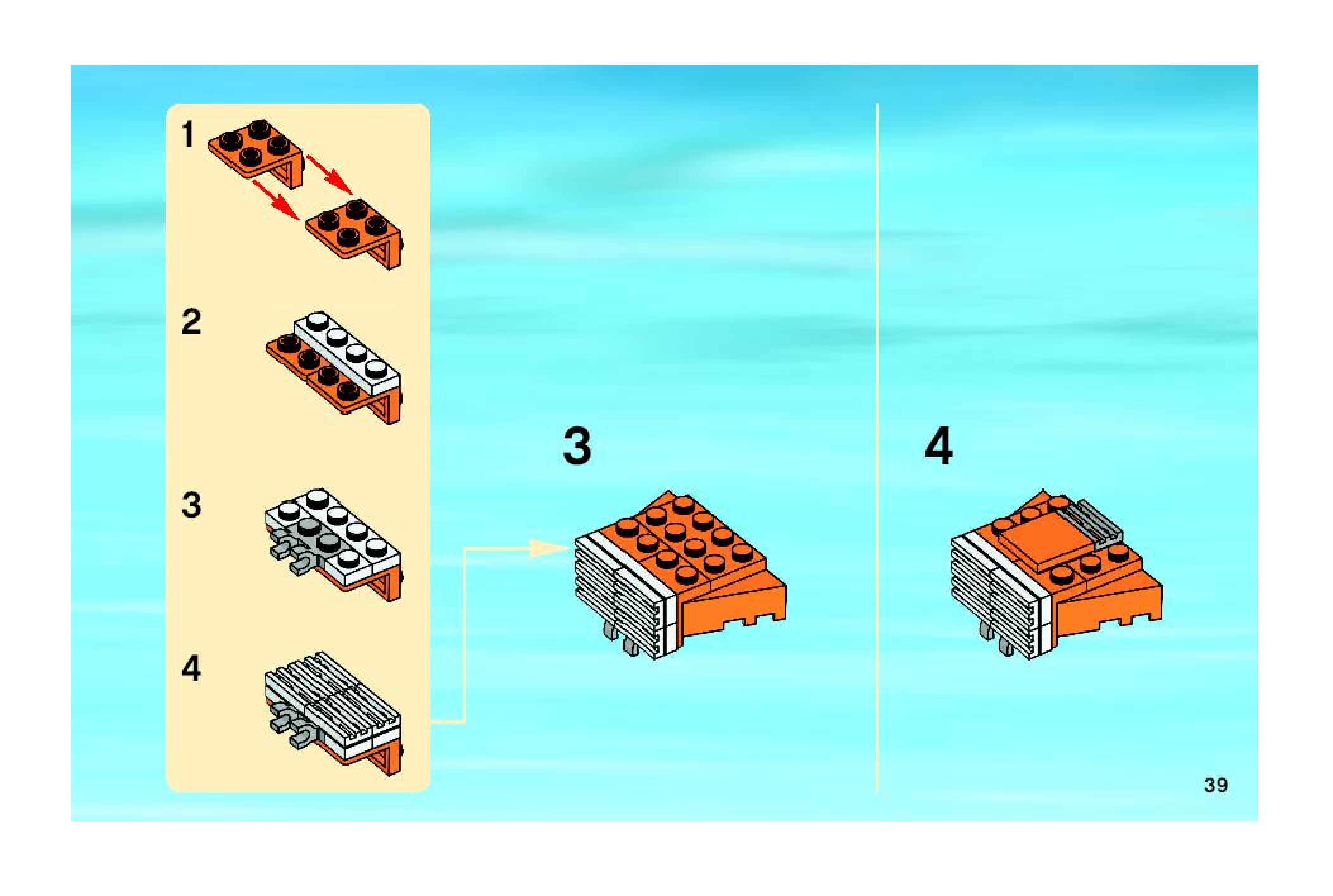 1

2

3

4

3

4

39