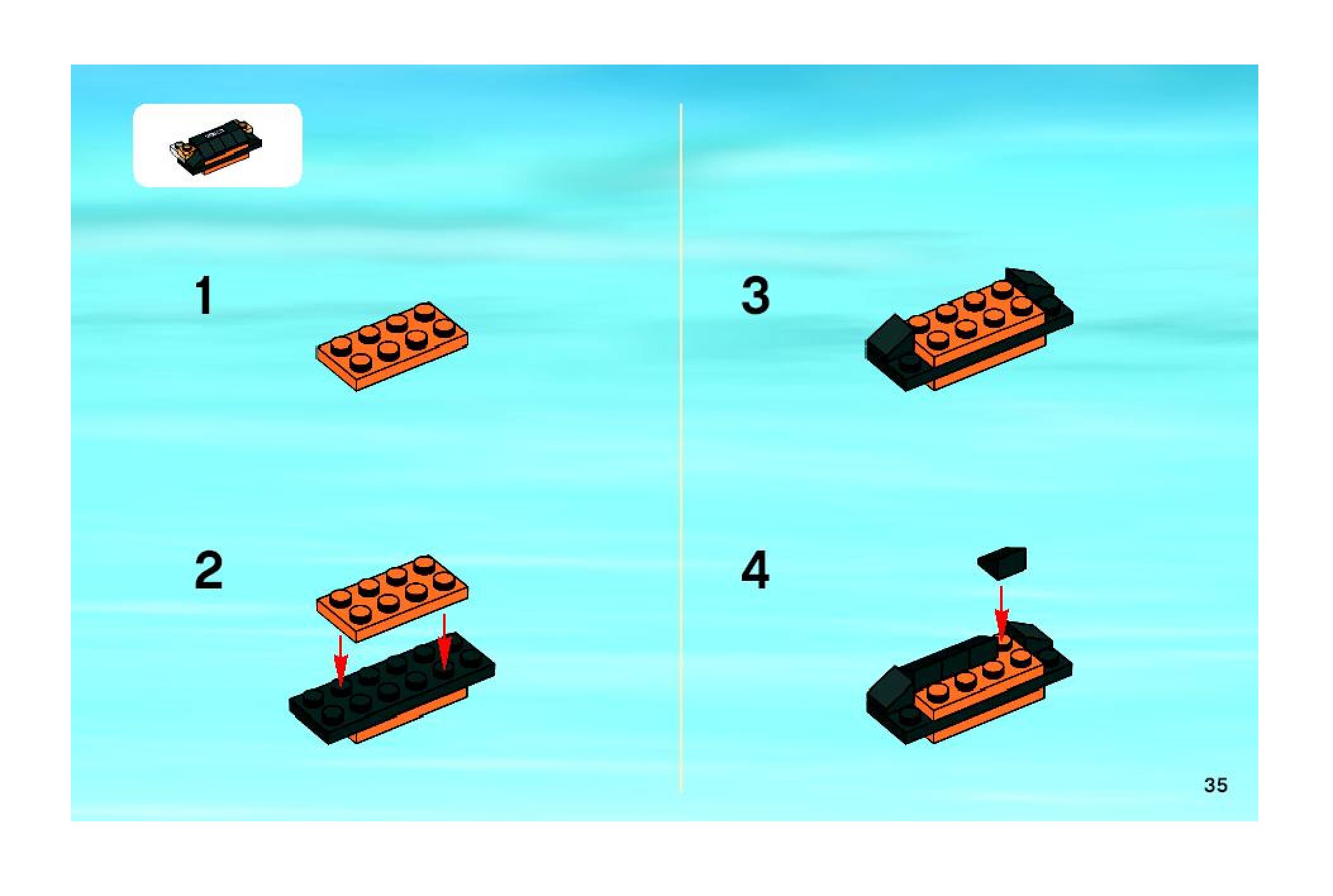 1

2

3

4

35