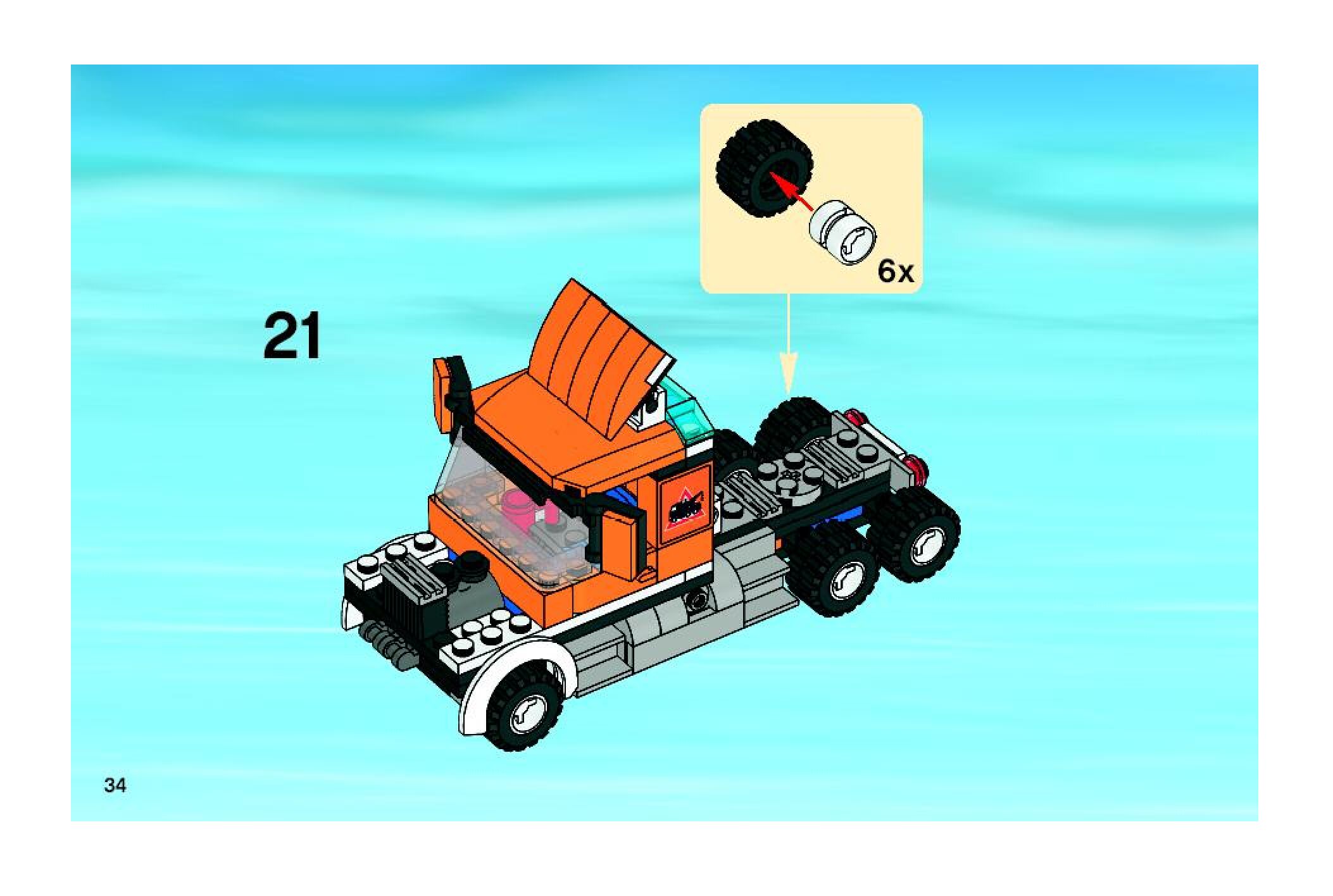 6x

21

34