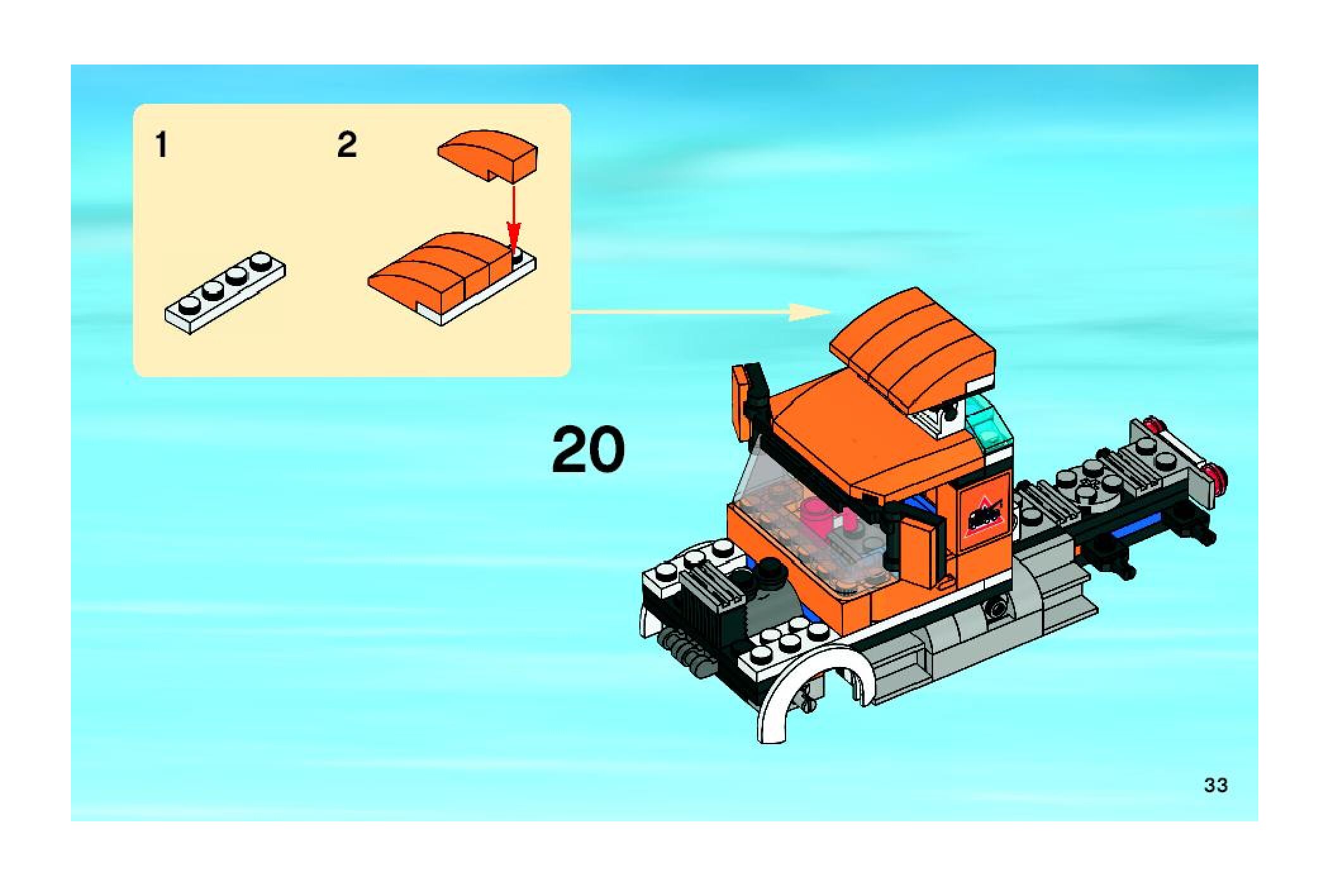 1

2

20

33