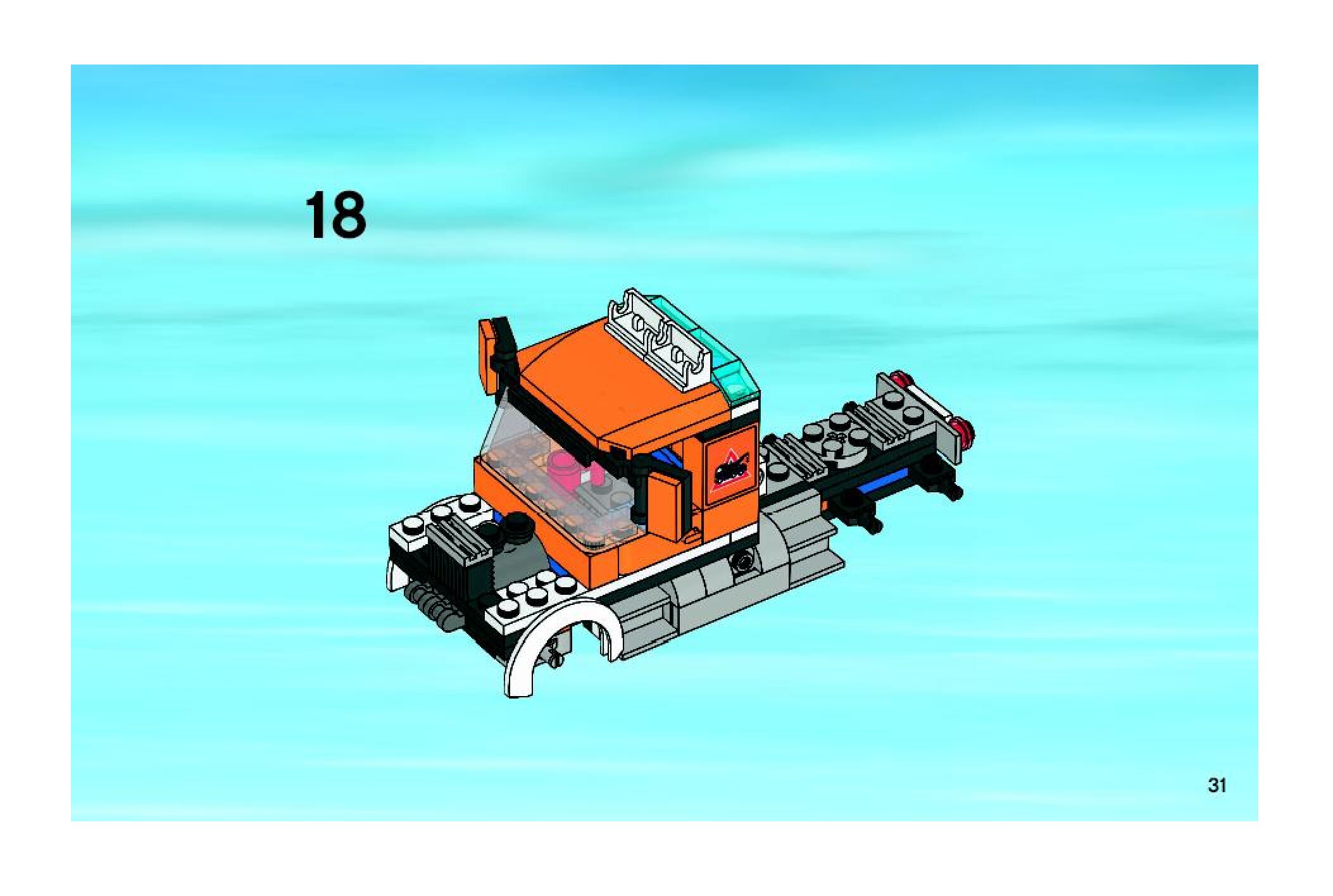 18

31