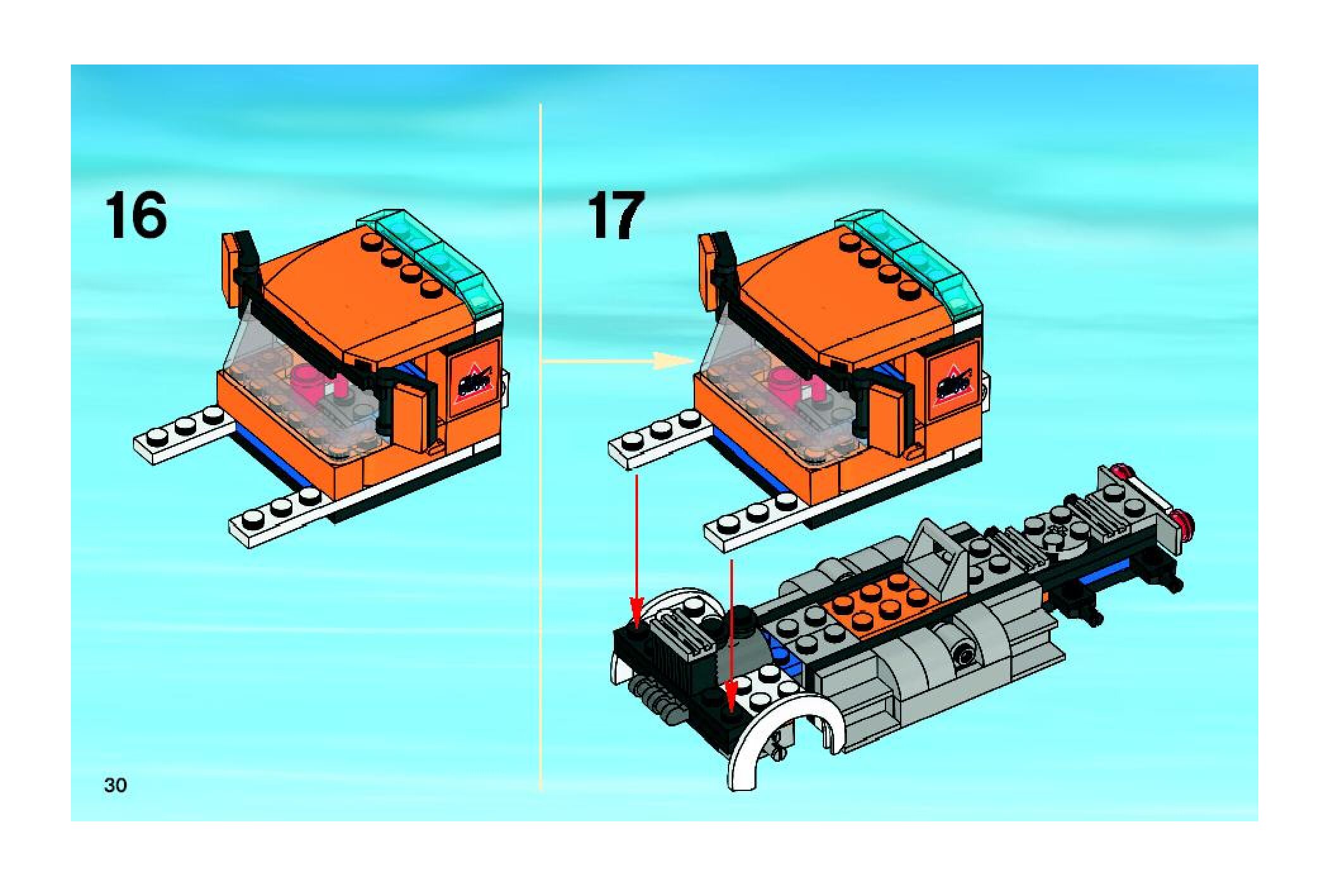 16

17

30