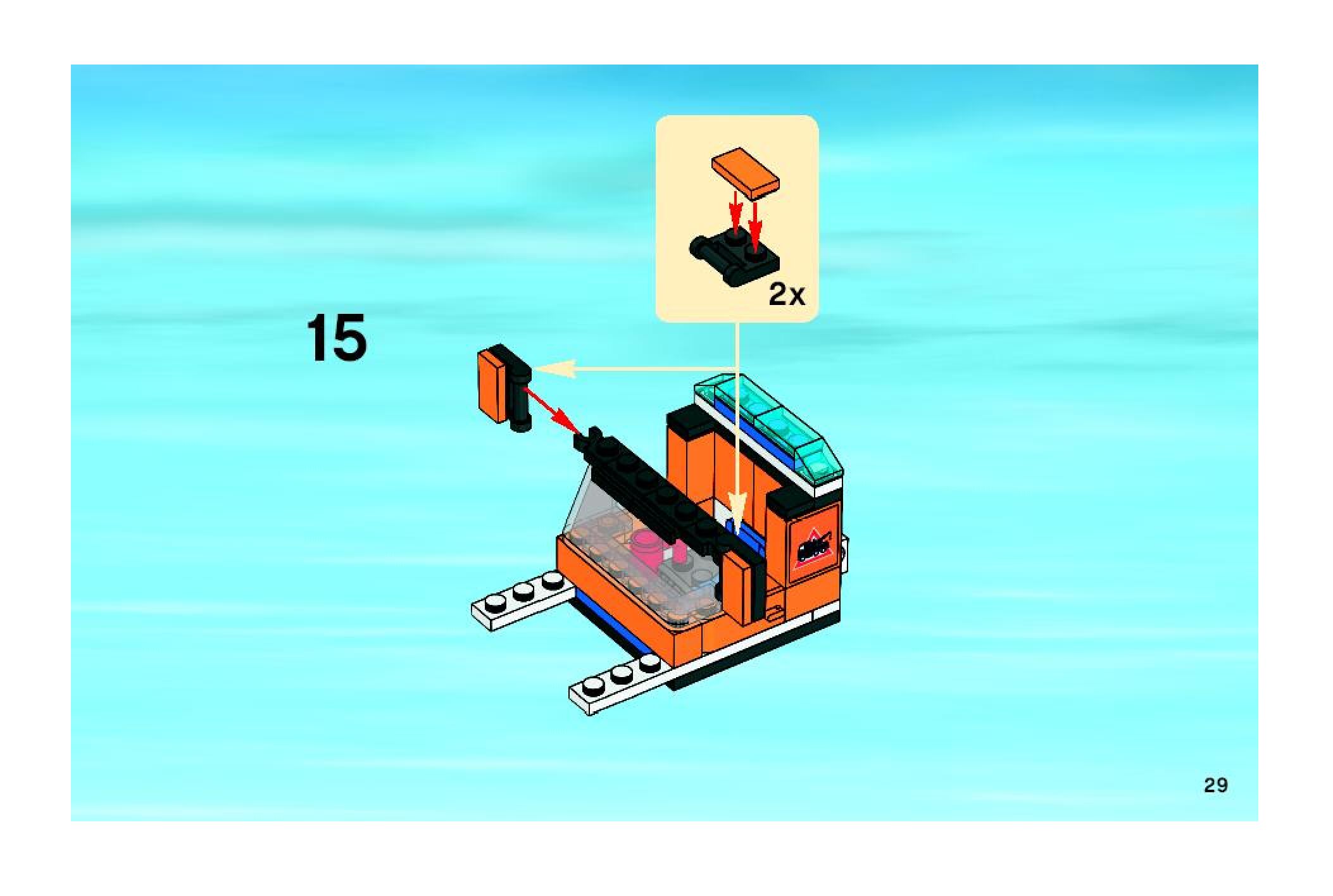 2x

15

29