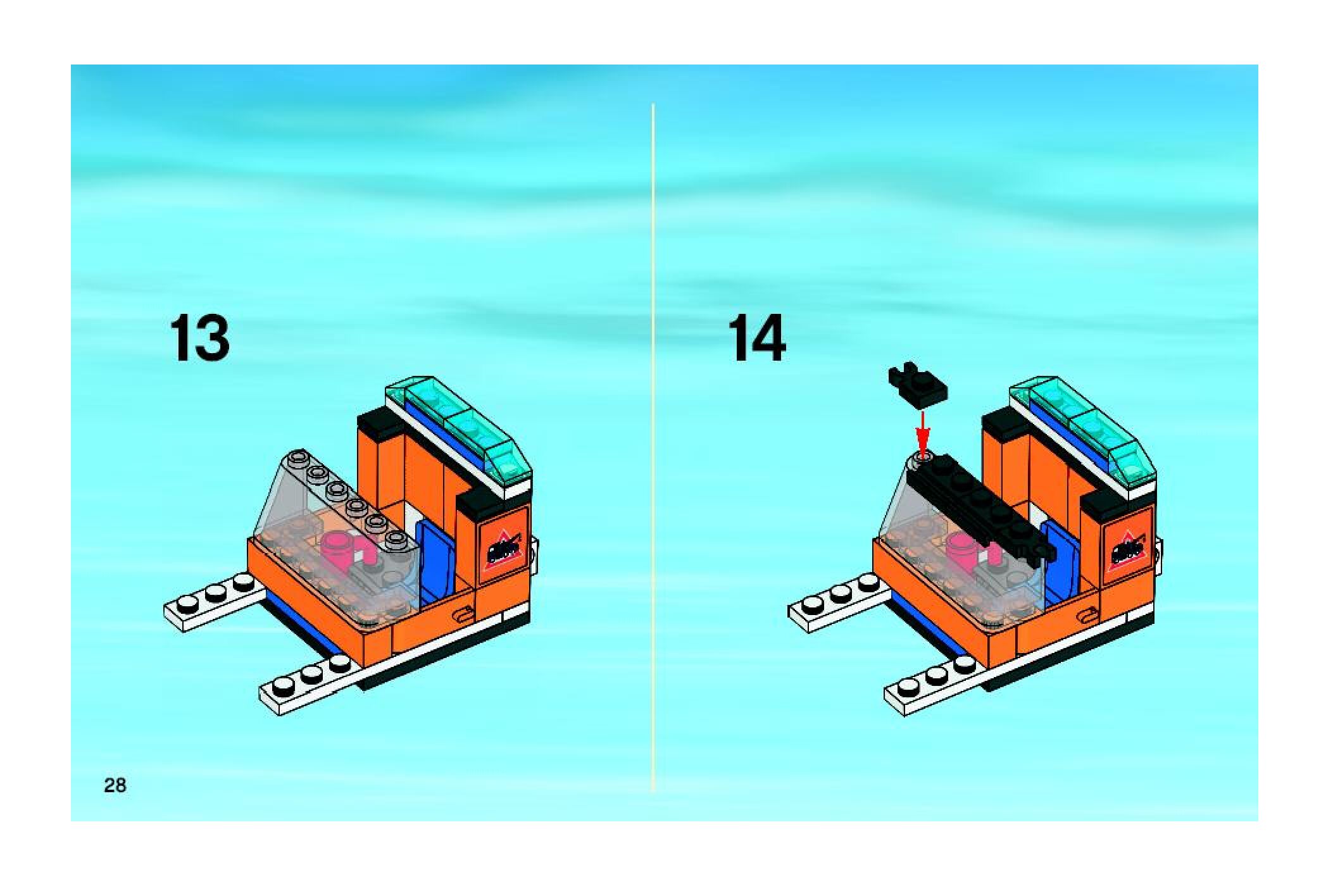 13

14

28