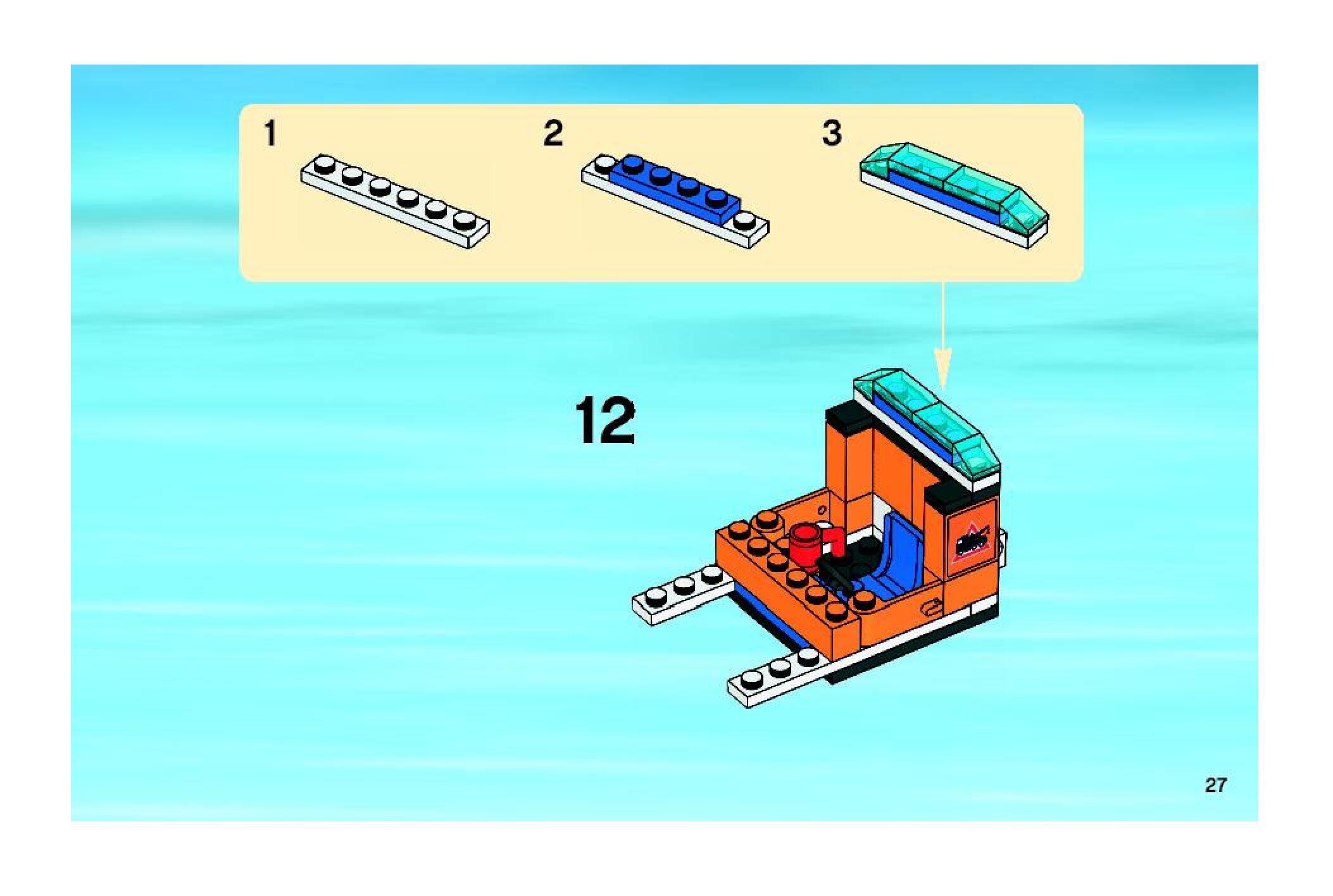 1

2

3

12

27