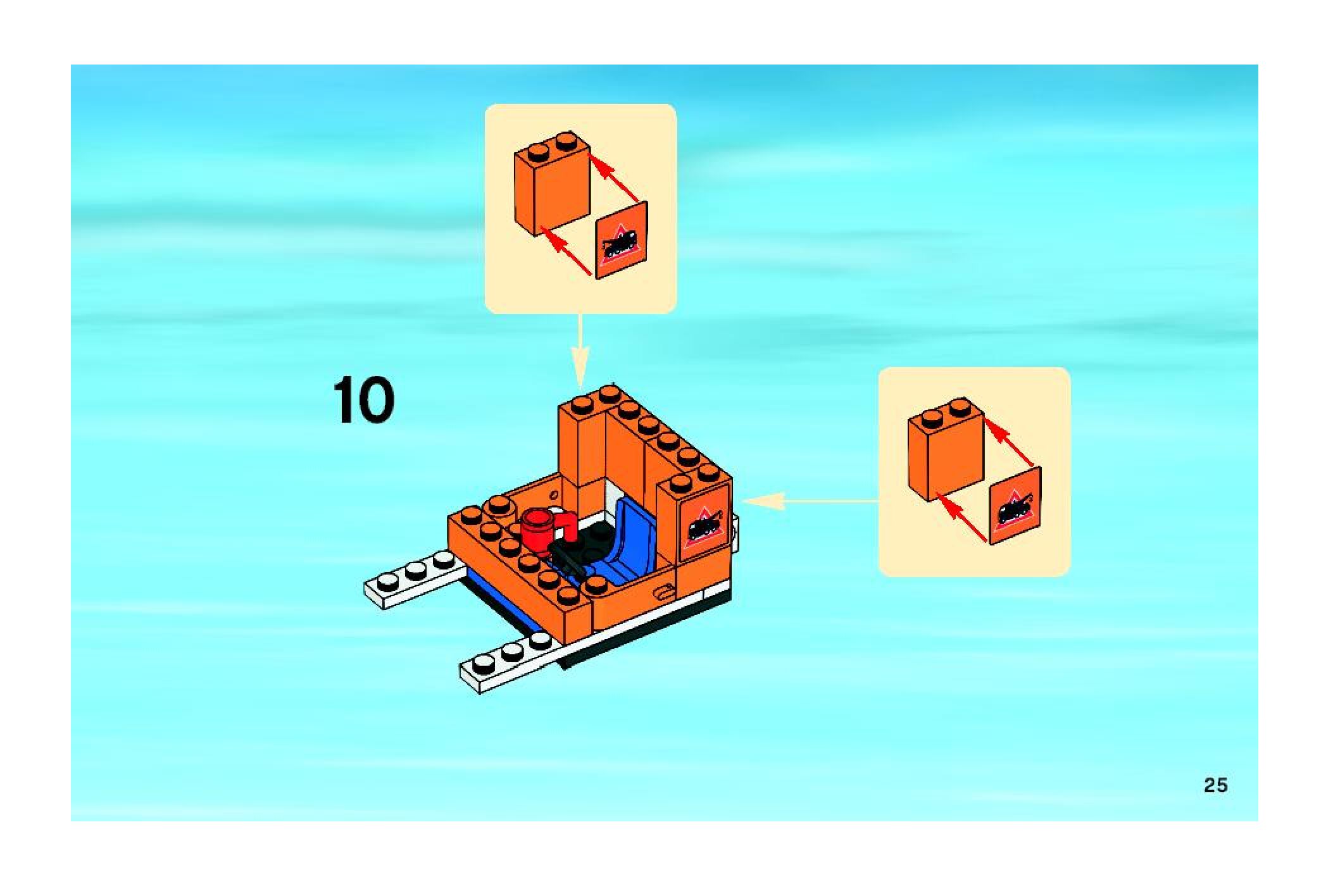 10

25