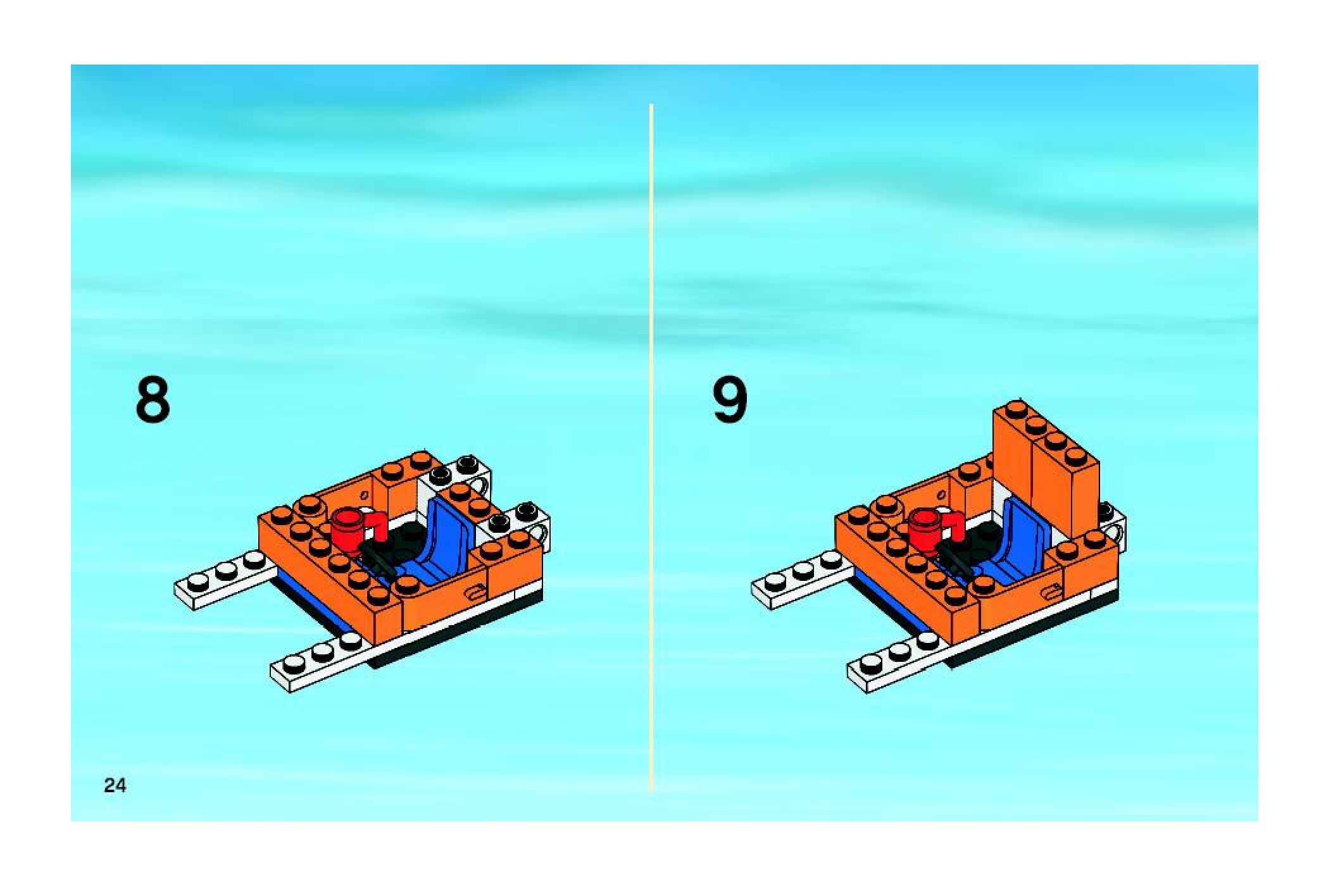 8

9

24