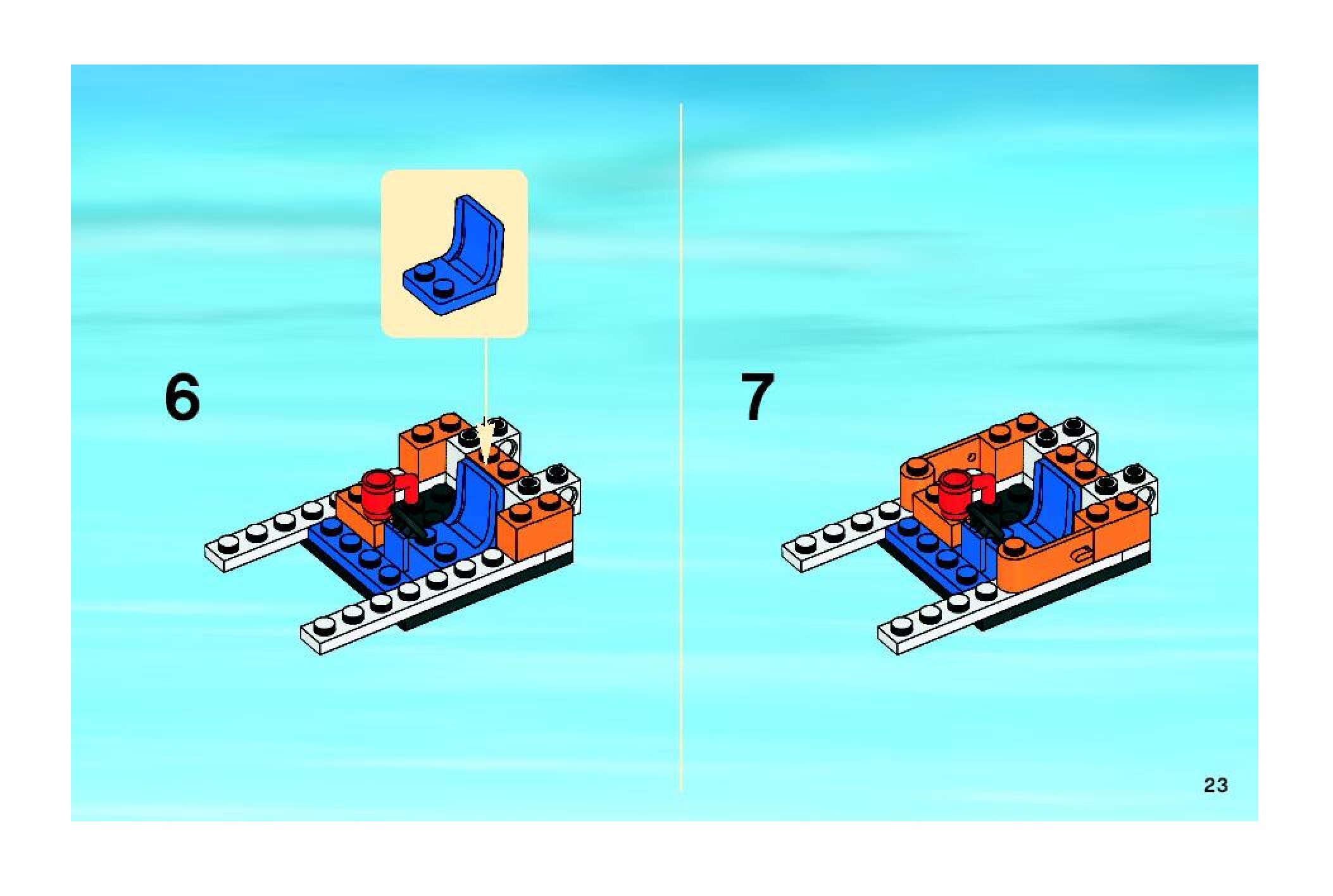 6

7

23