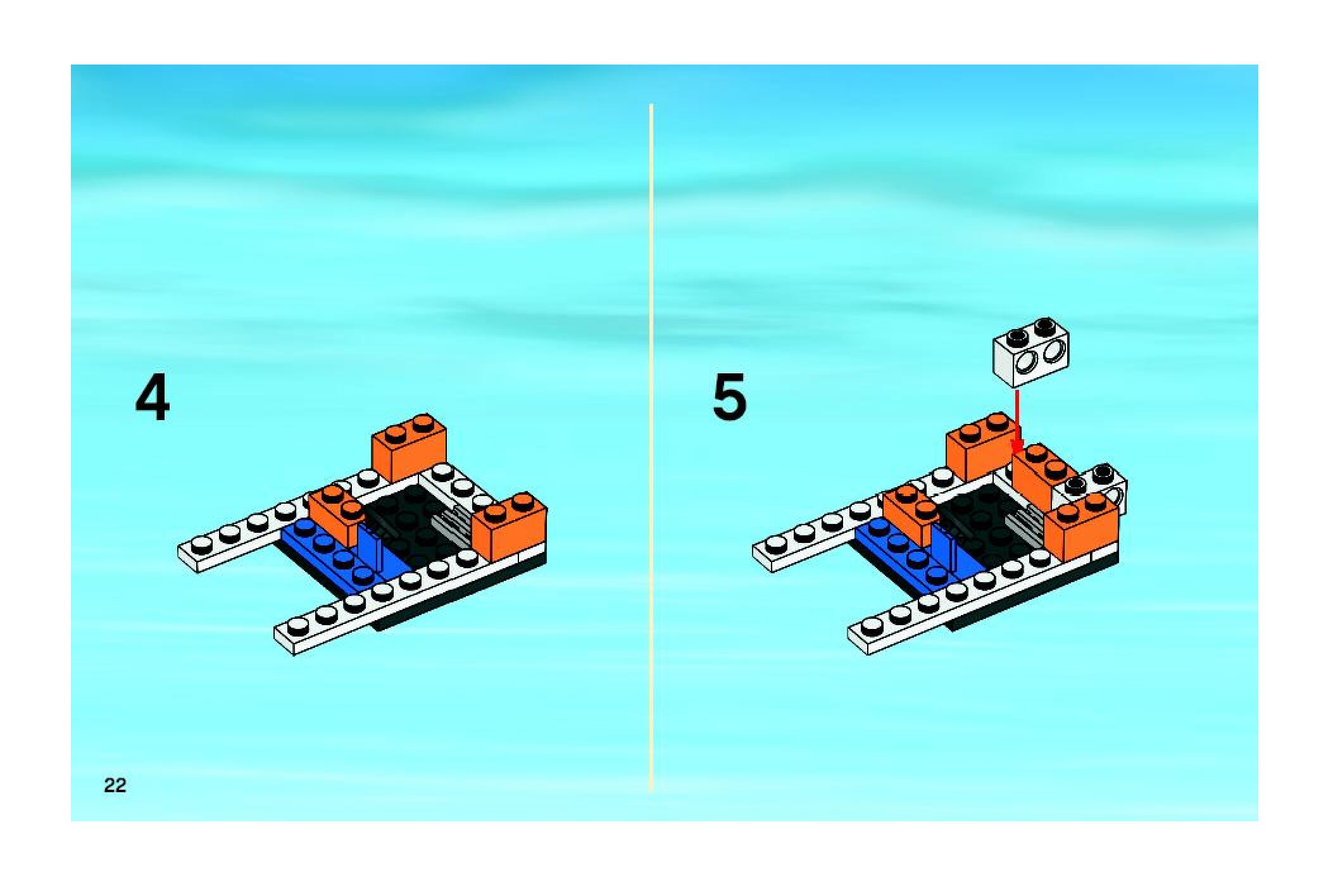 4

5

22