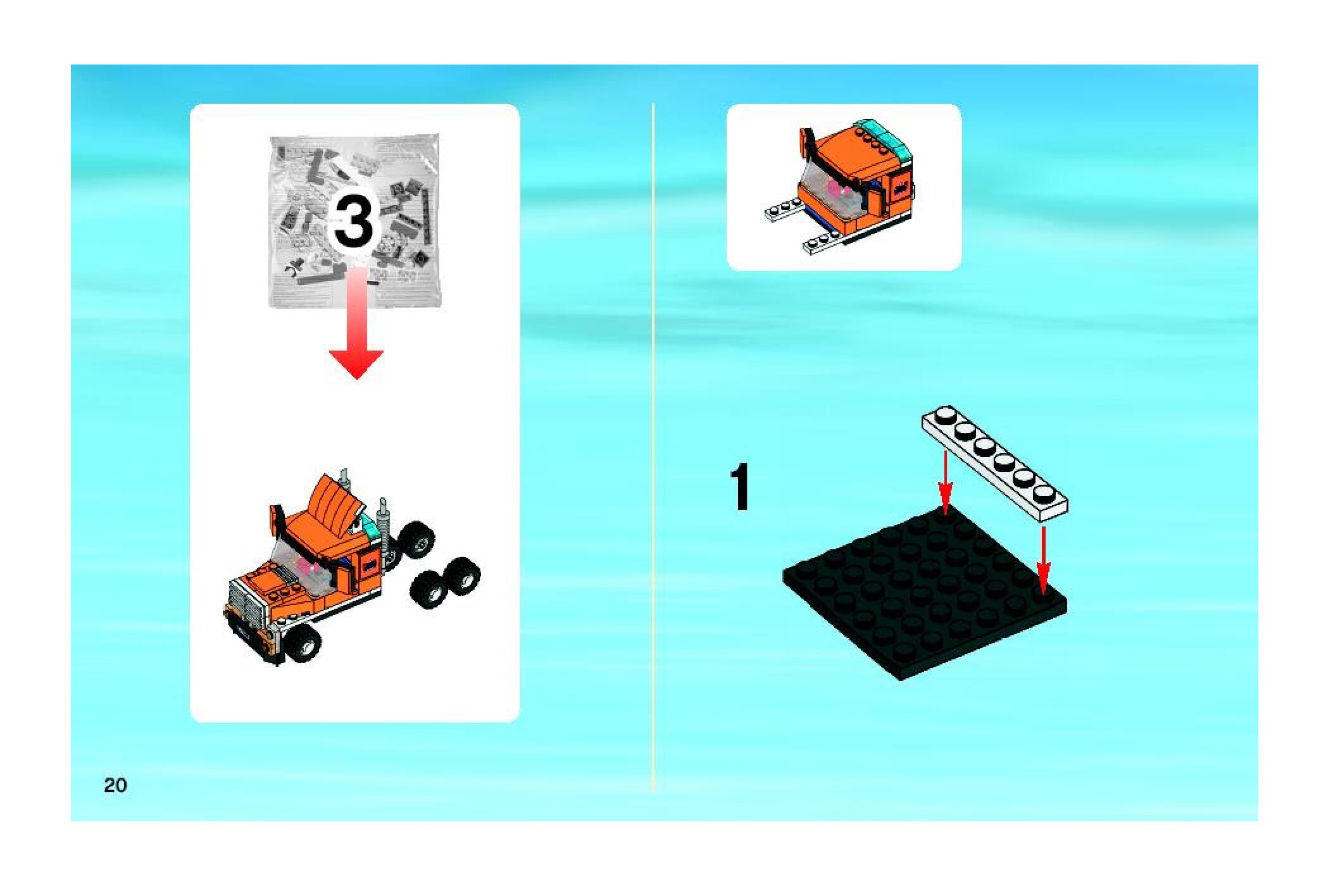 3

1

20