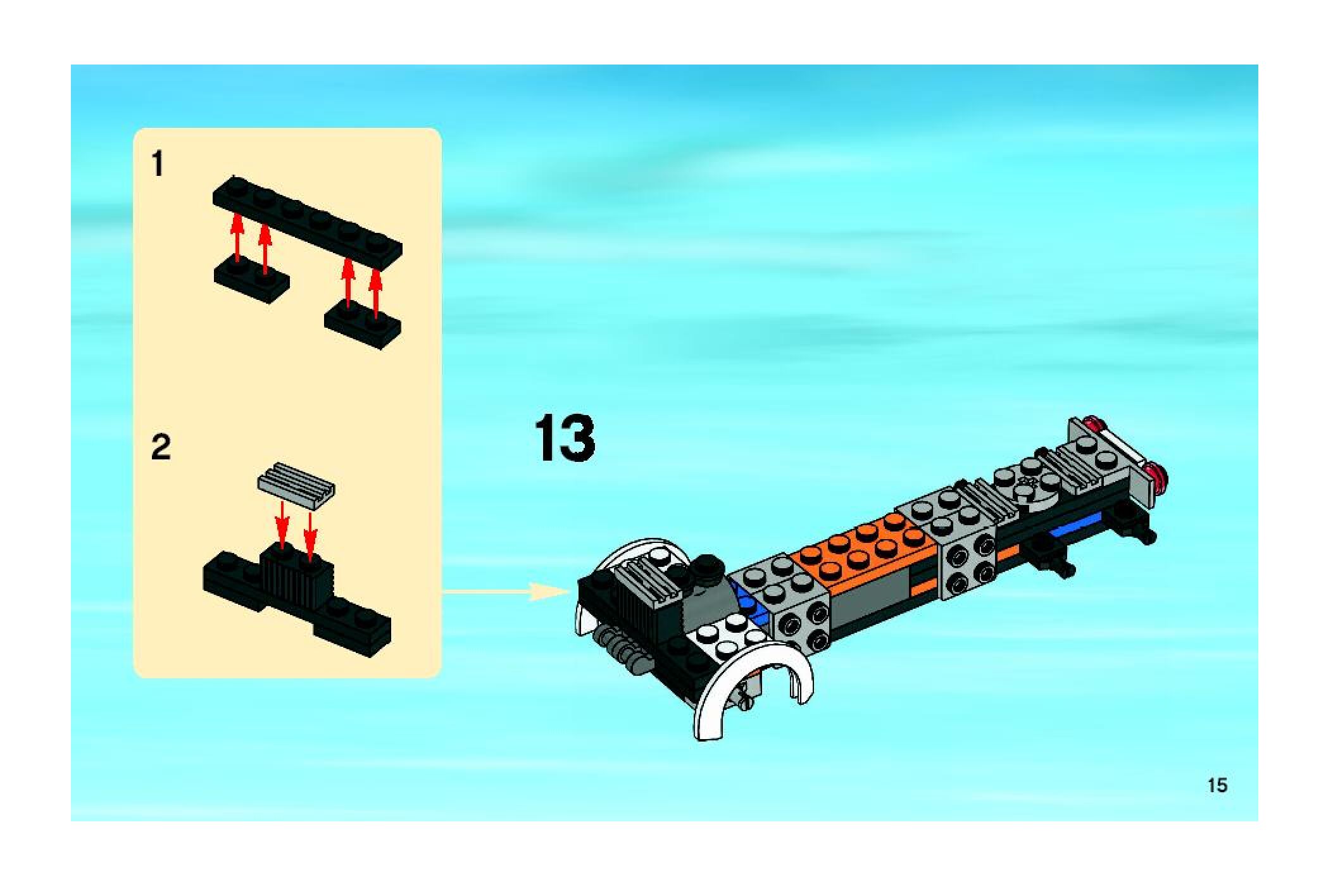 1

2

13

15