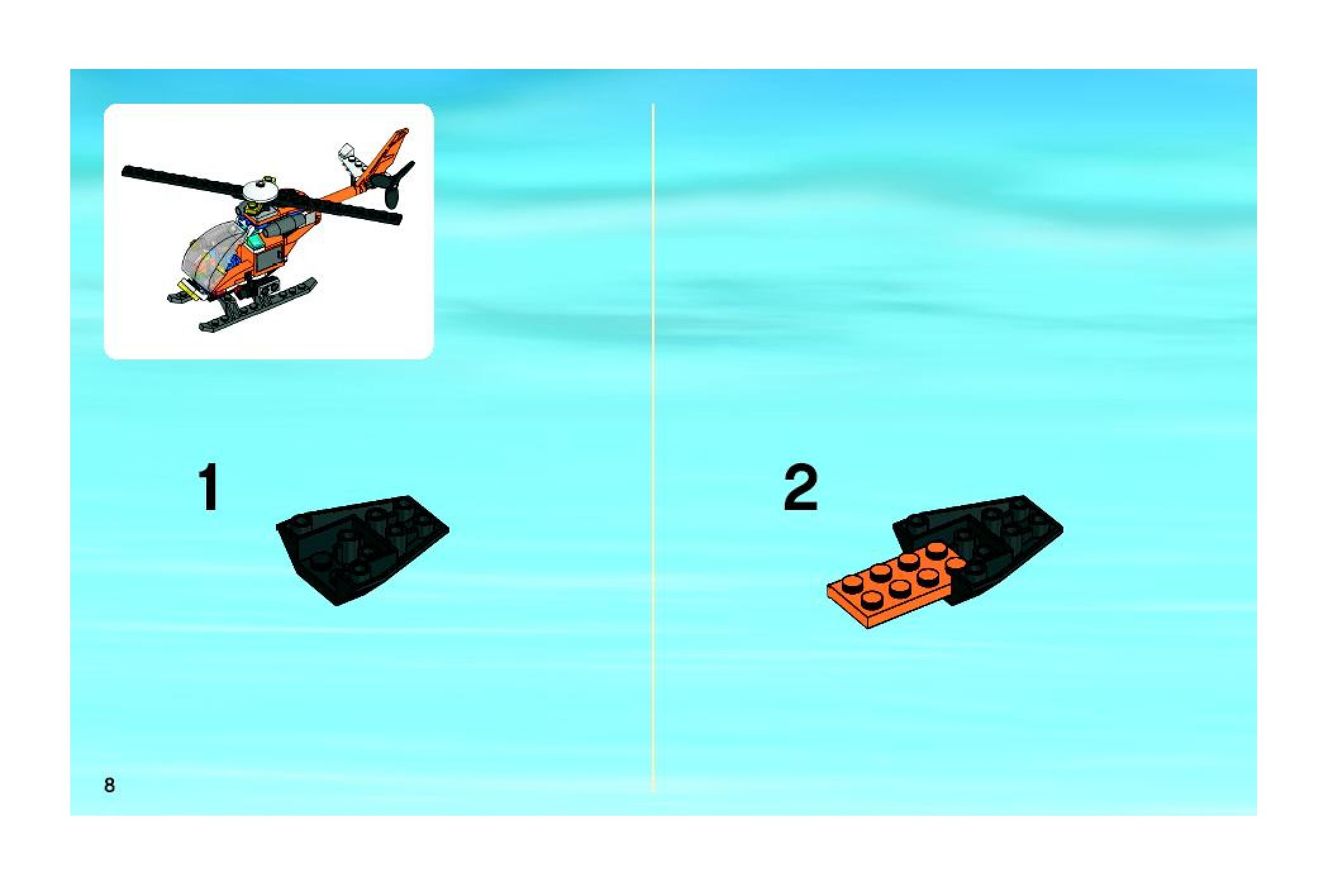 1

2

8