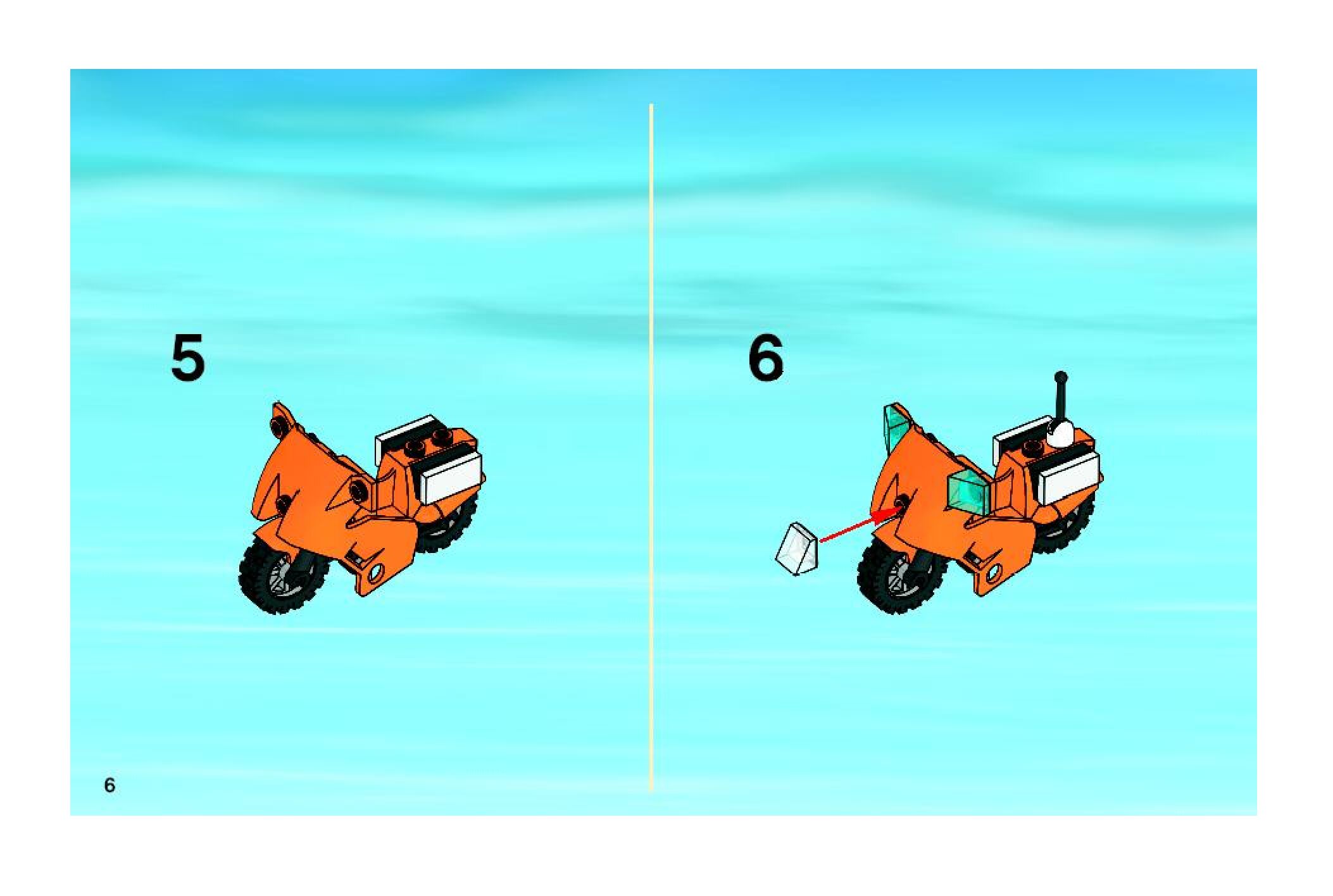 5

6

6