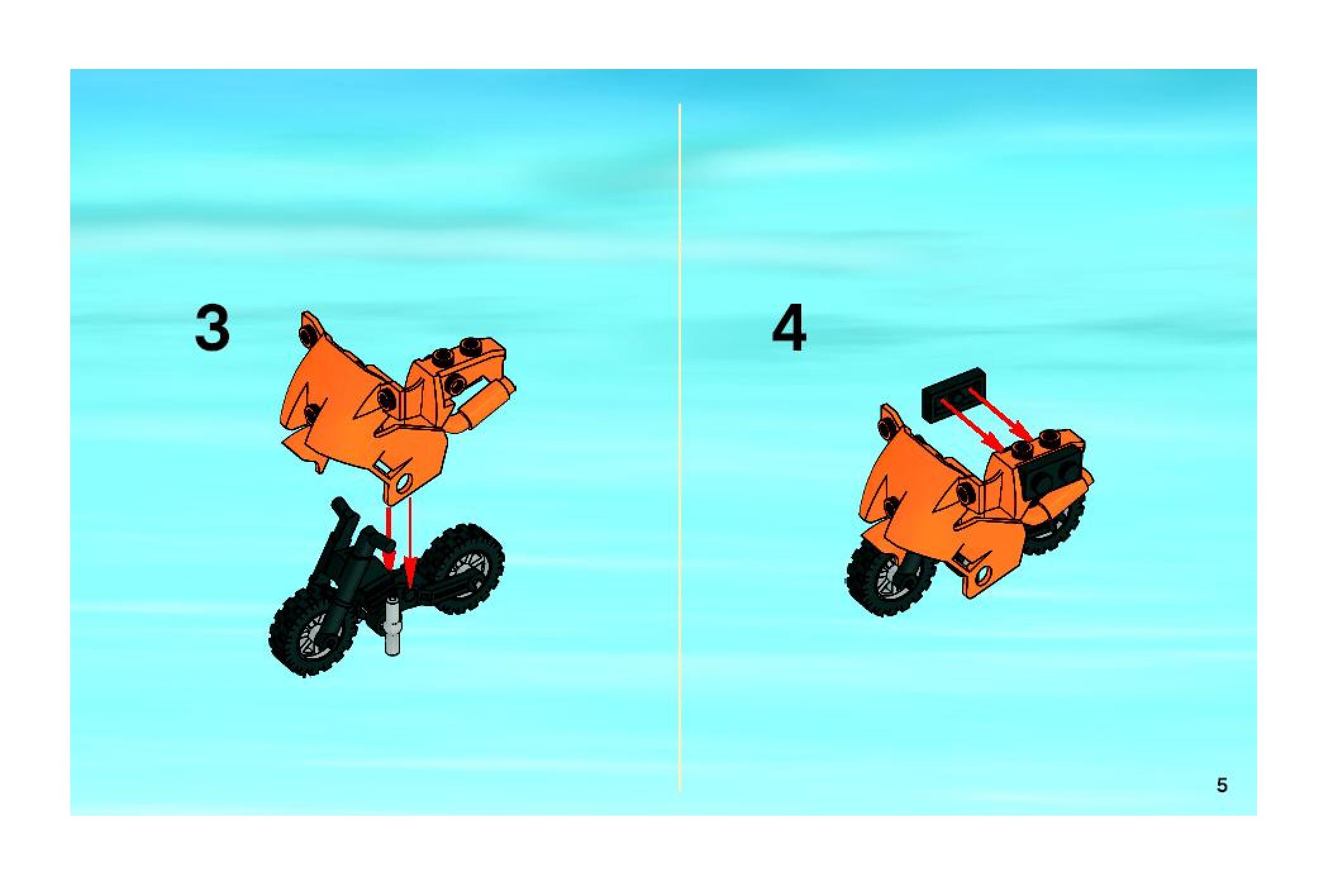 3

4

5