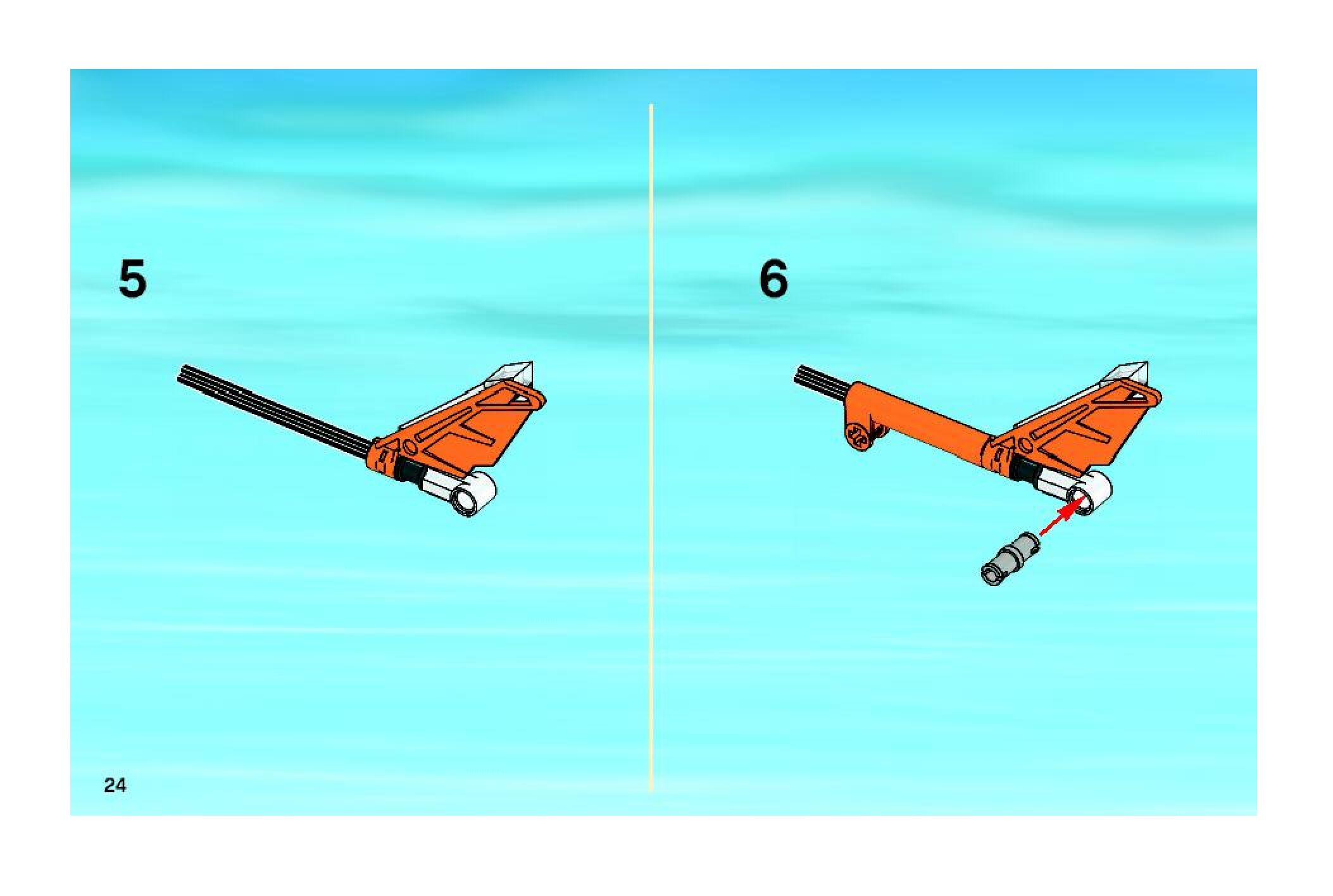 5

6

24