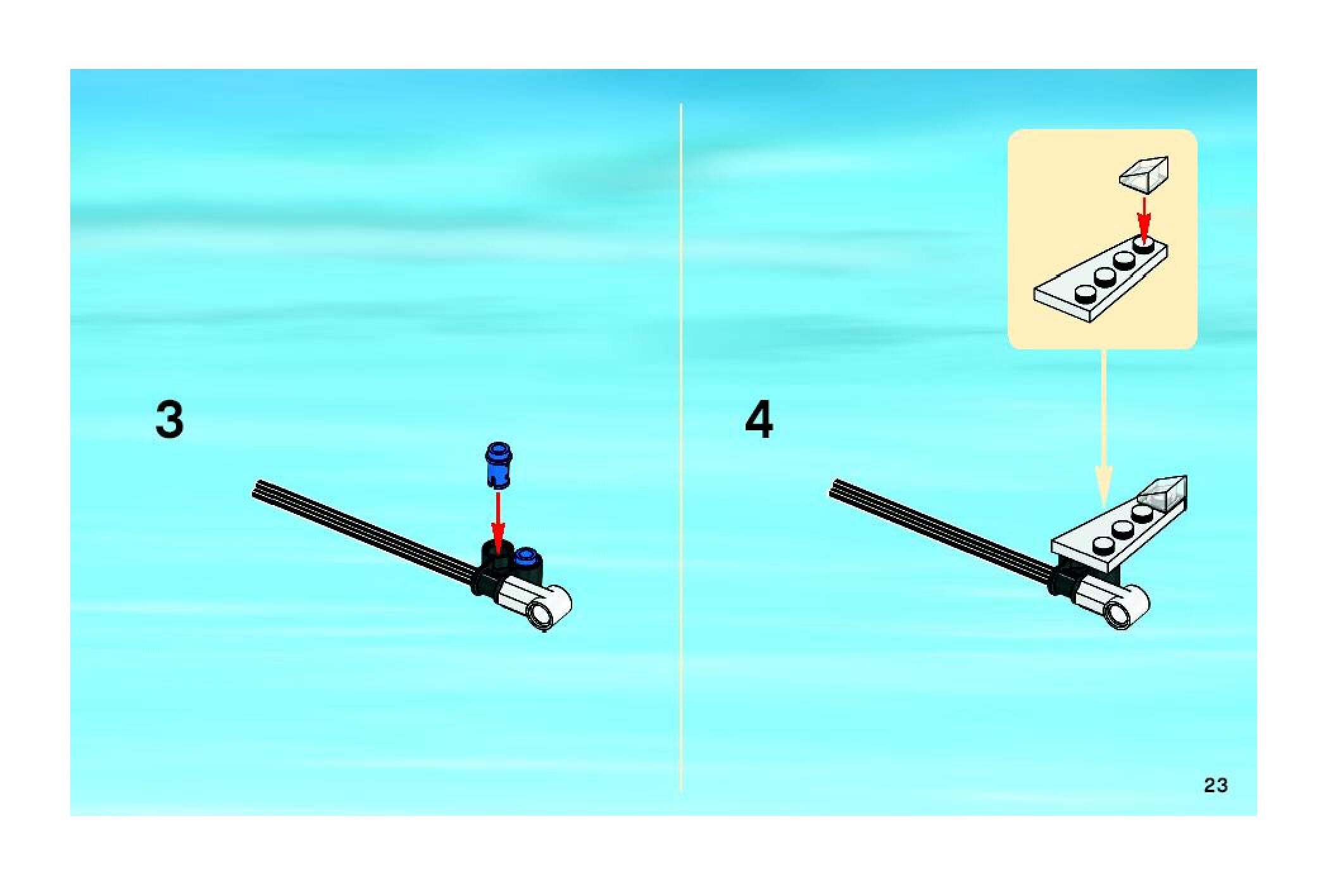 3

4

23