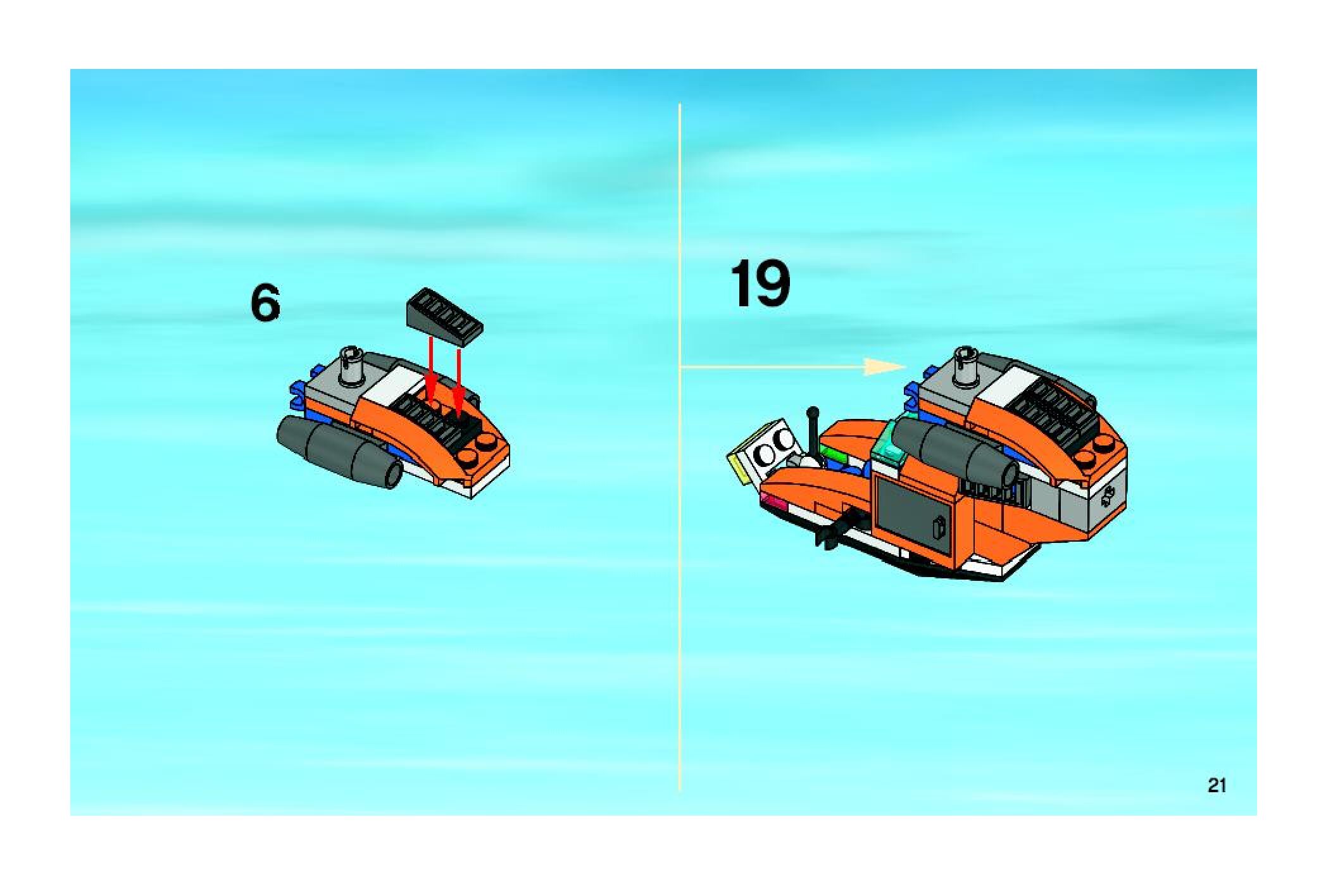 6

19

21