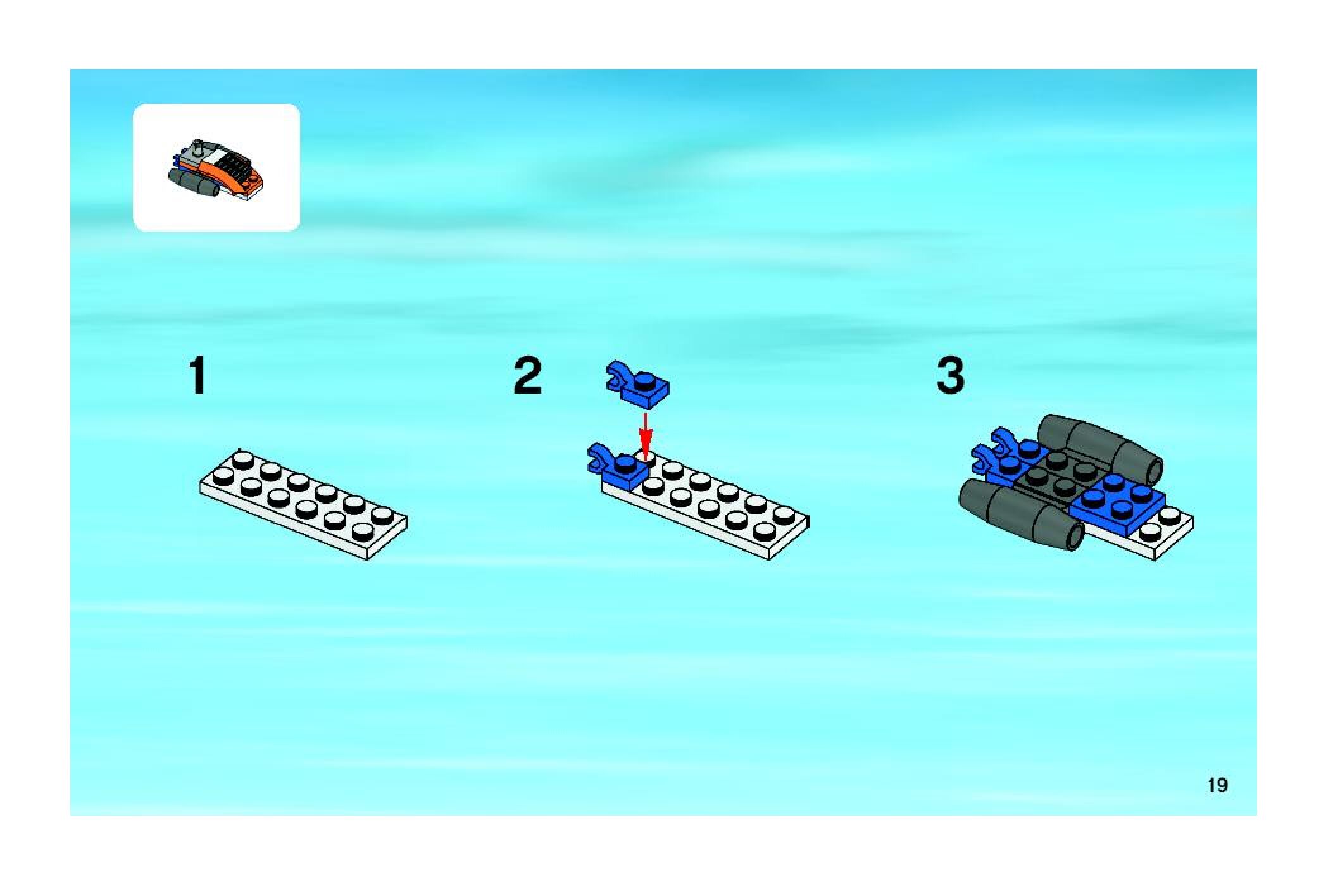 1

2

3

19