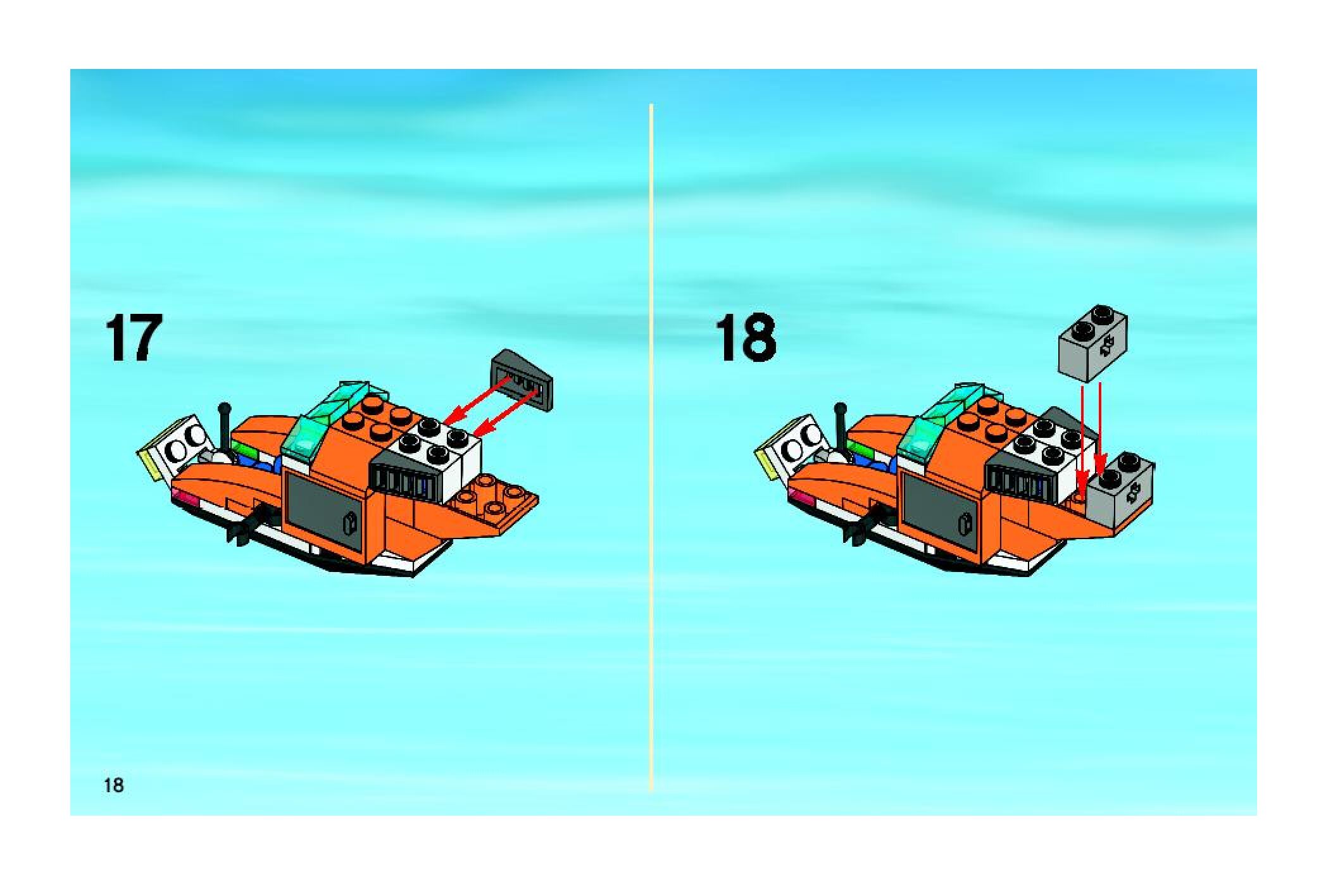 17

18

18