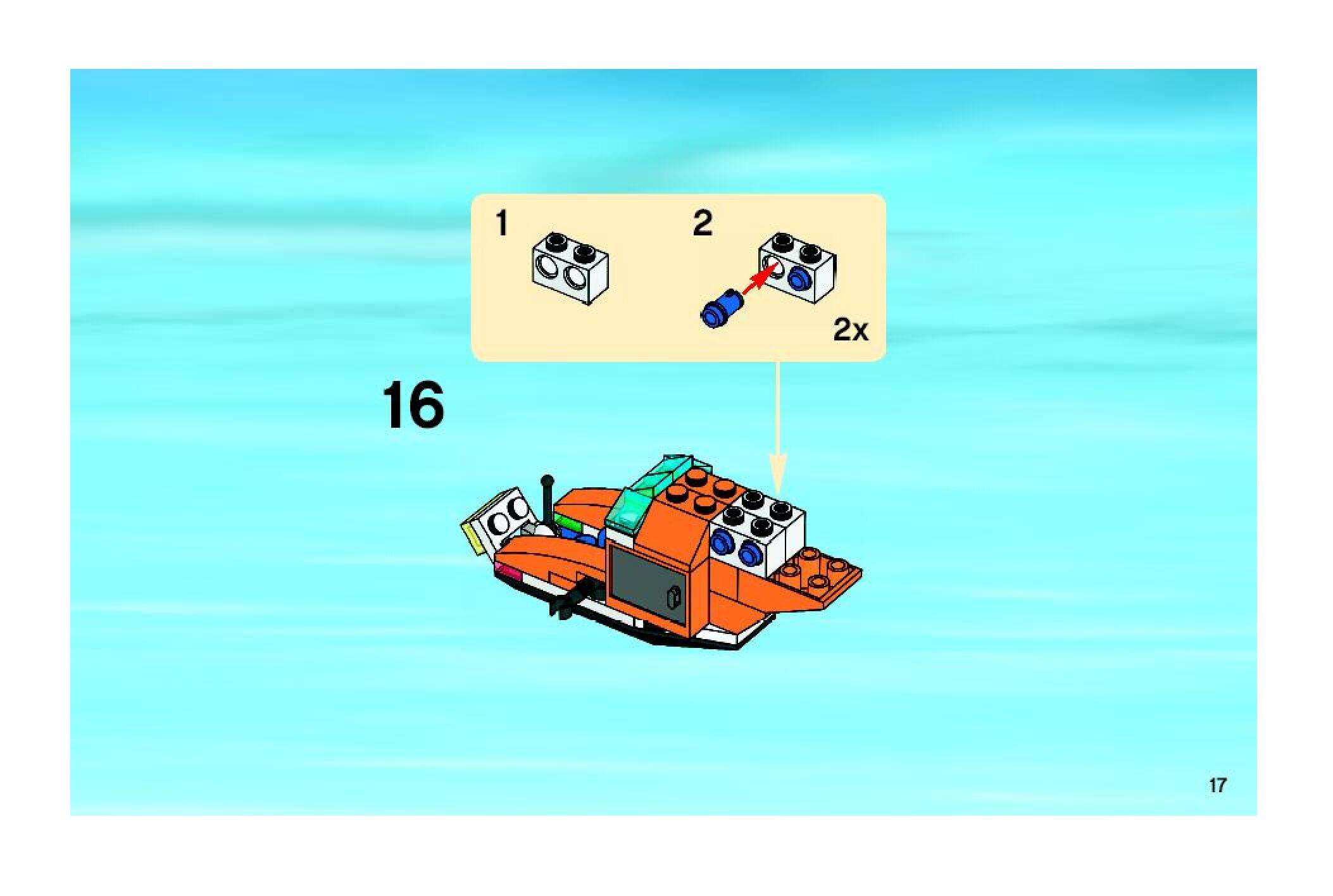 1

2

2x

16

17