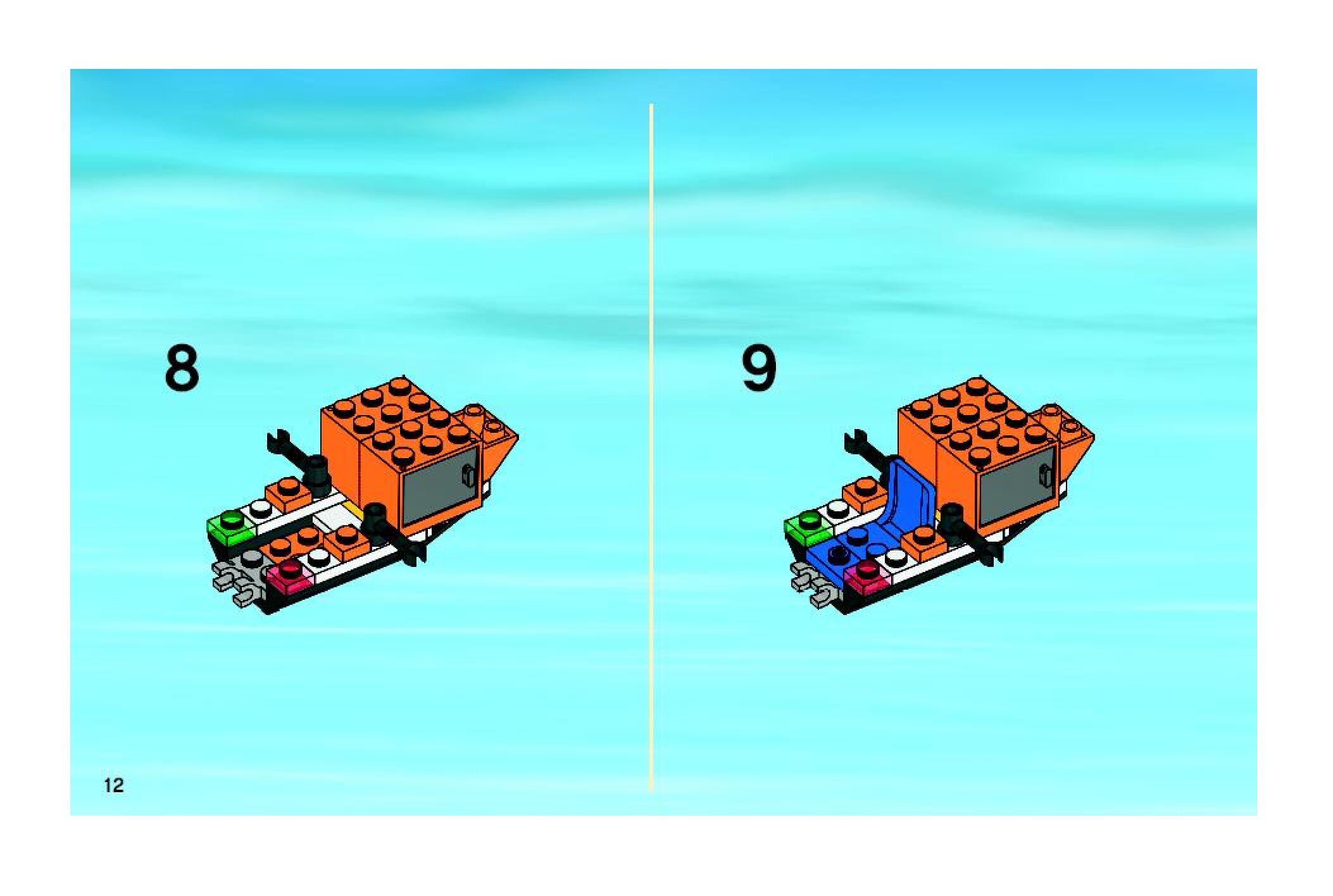 8

9

12