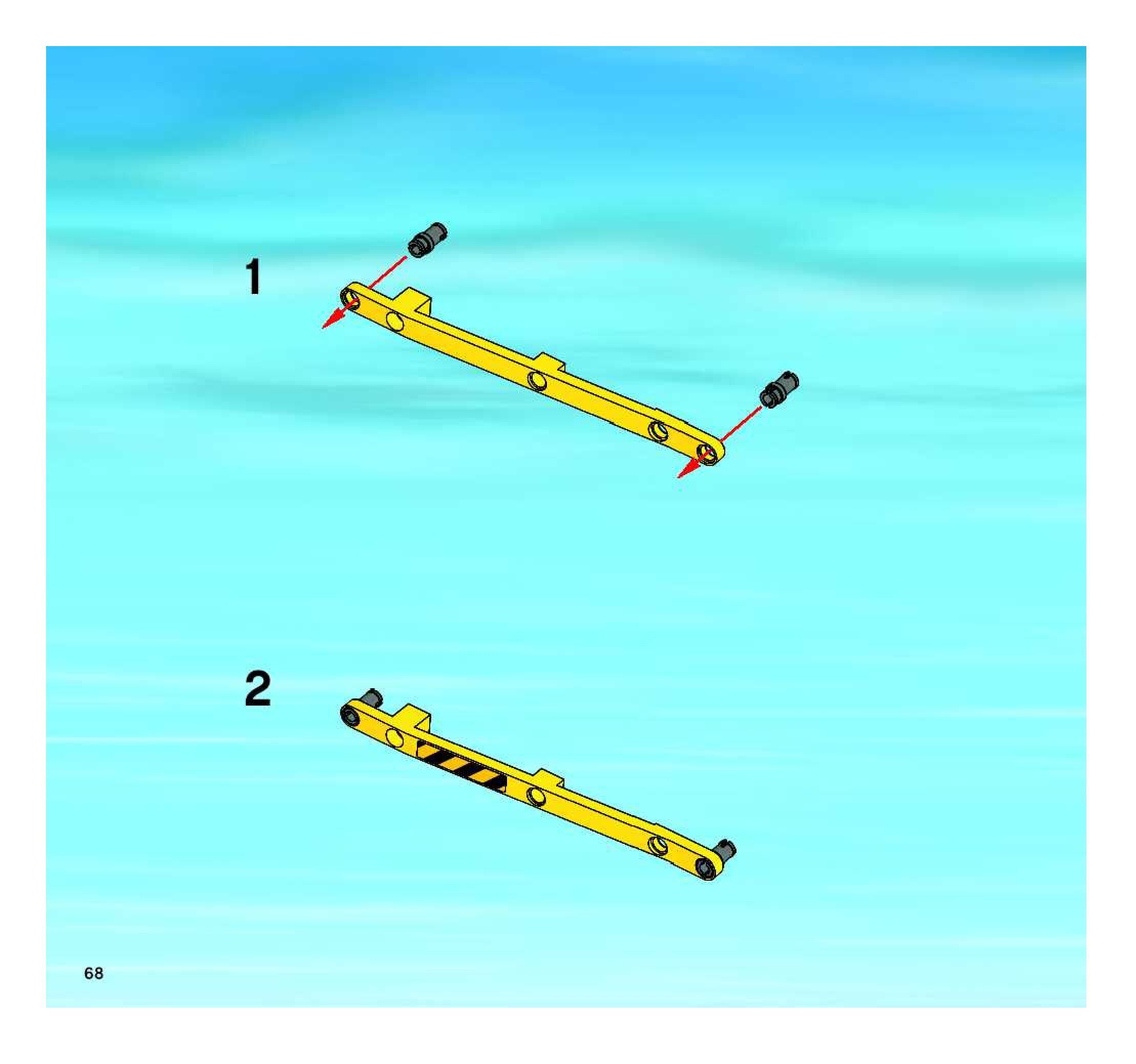 1

2

68