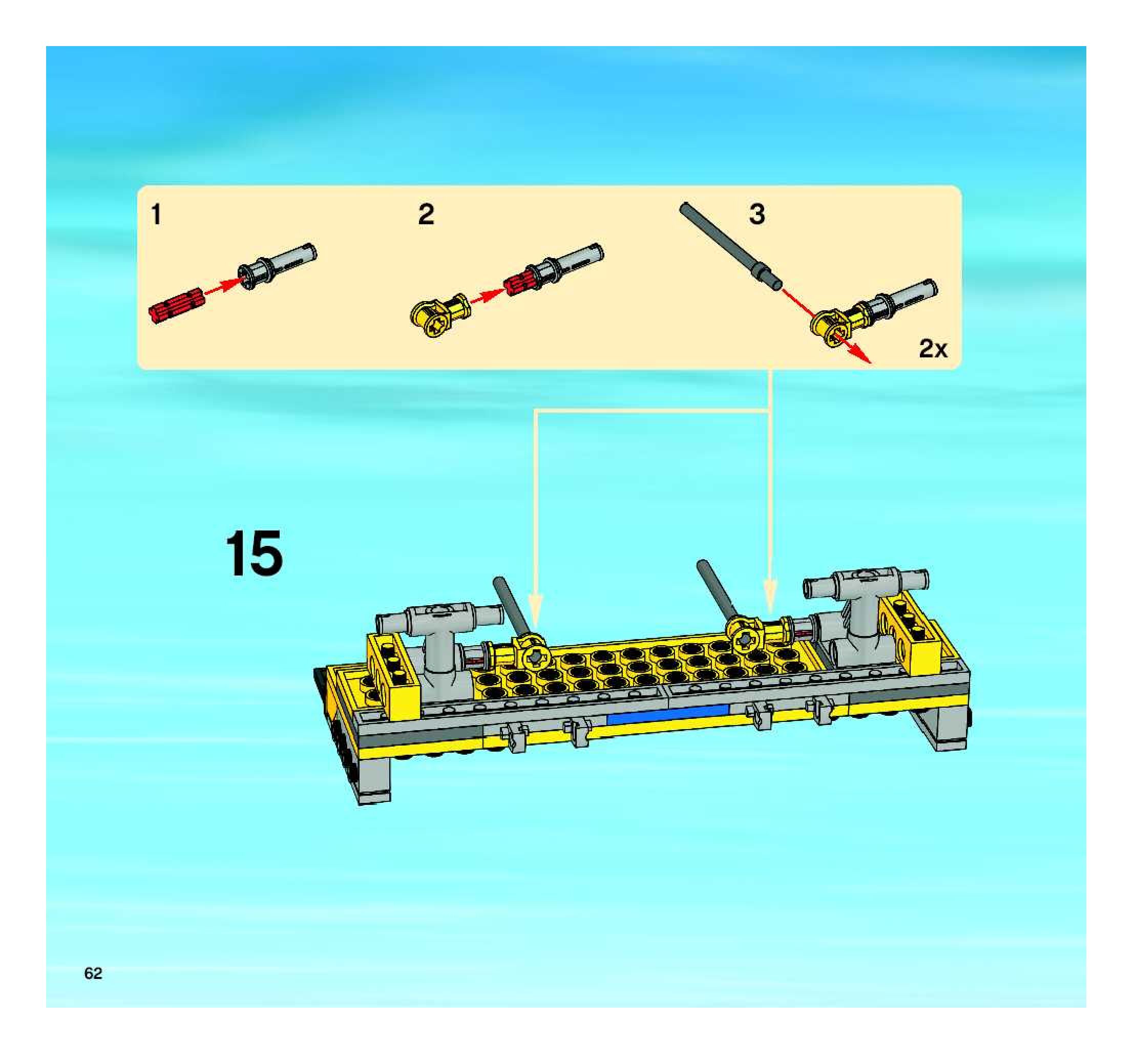 1

2

3

2x

15

62