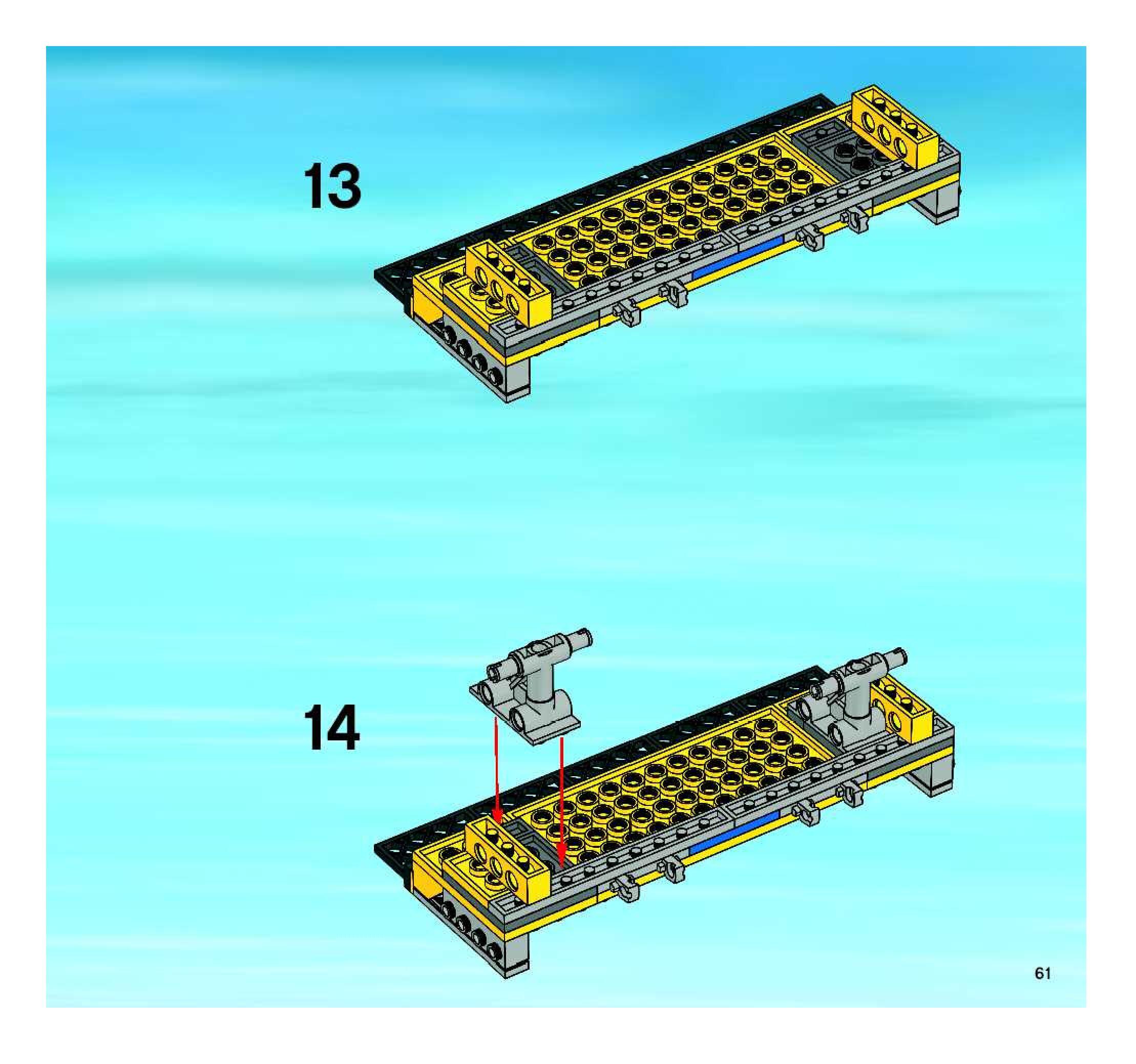 13

14

61