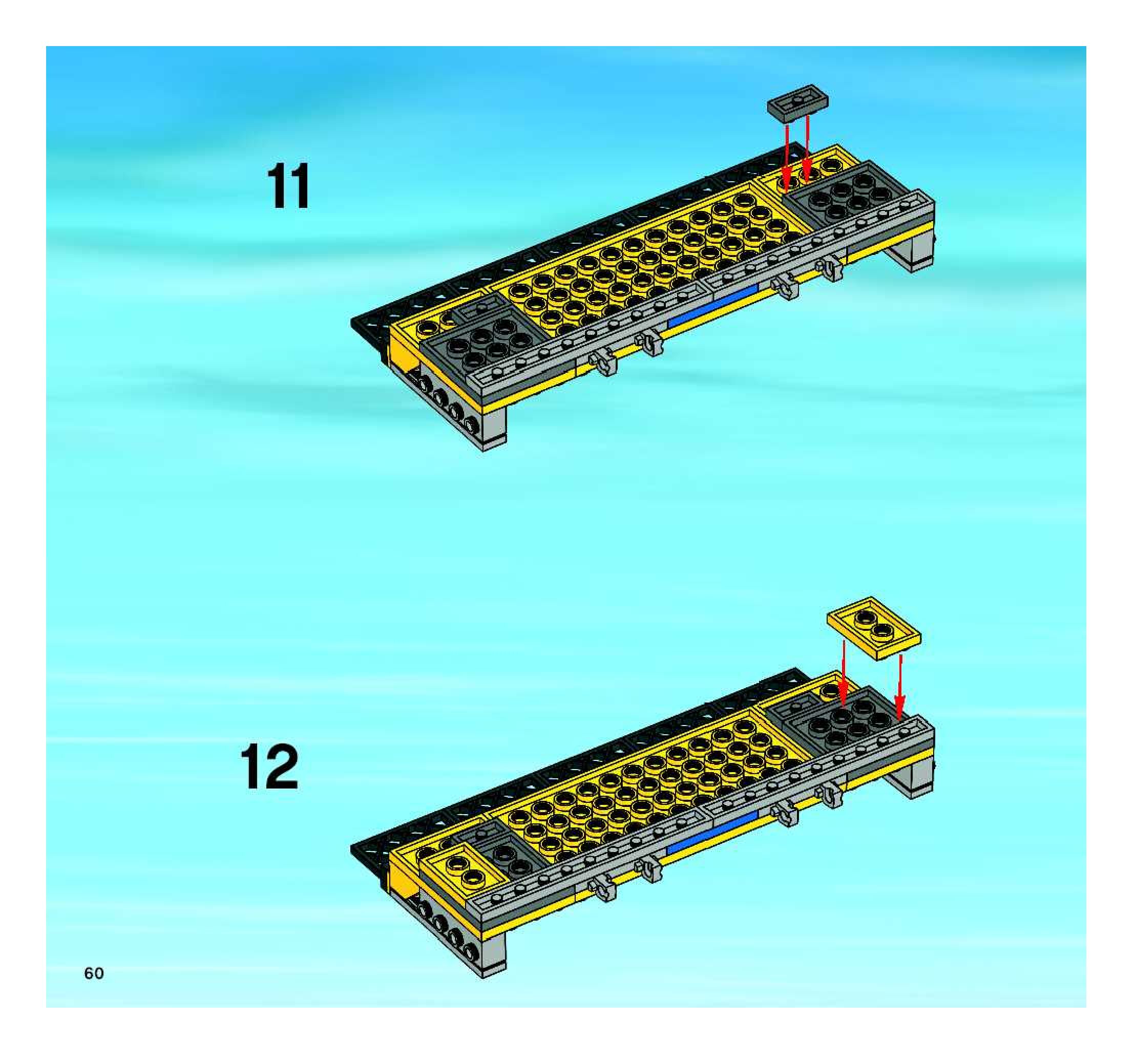 11

12

60