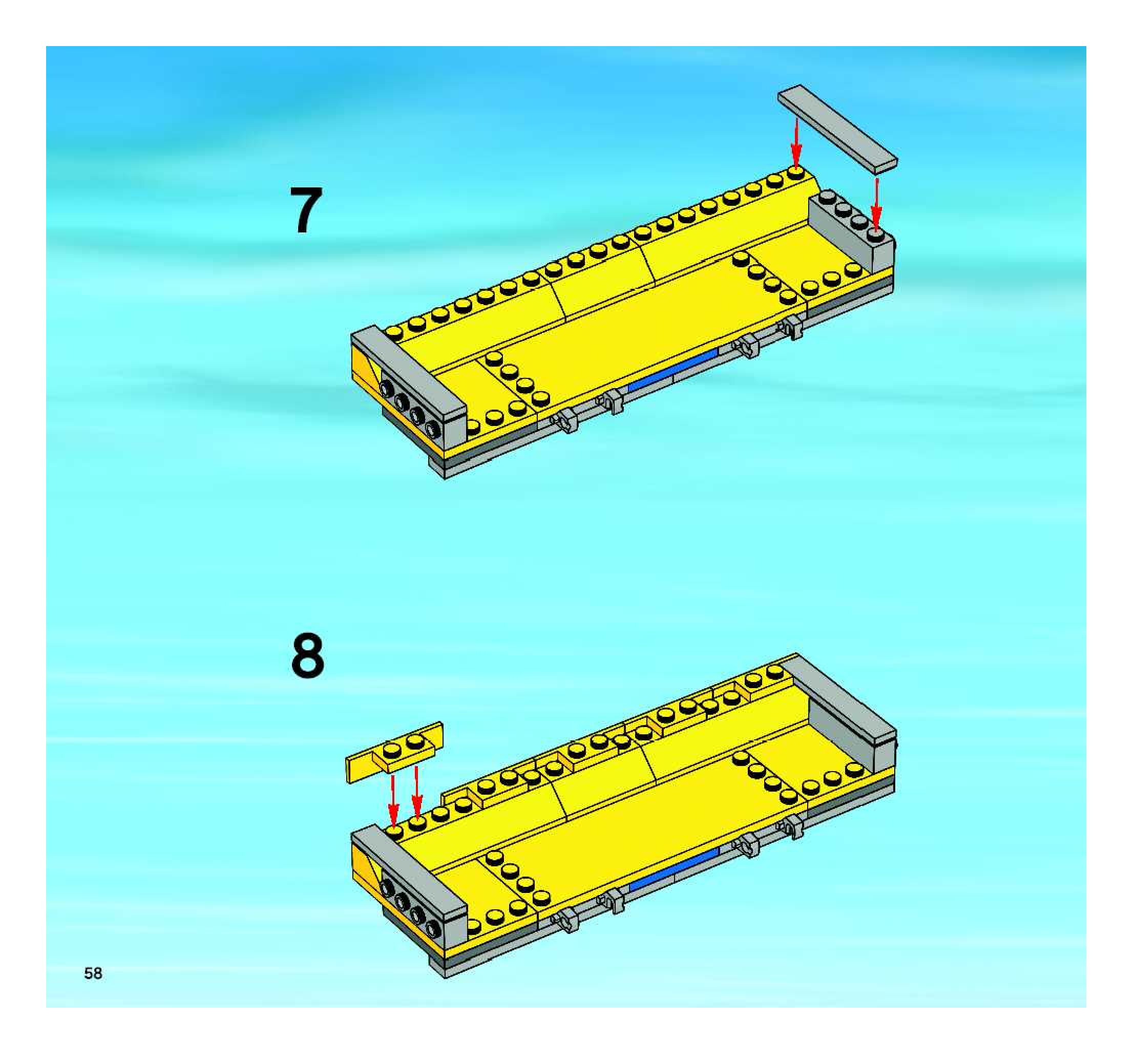 7

8

58