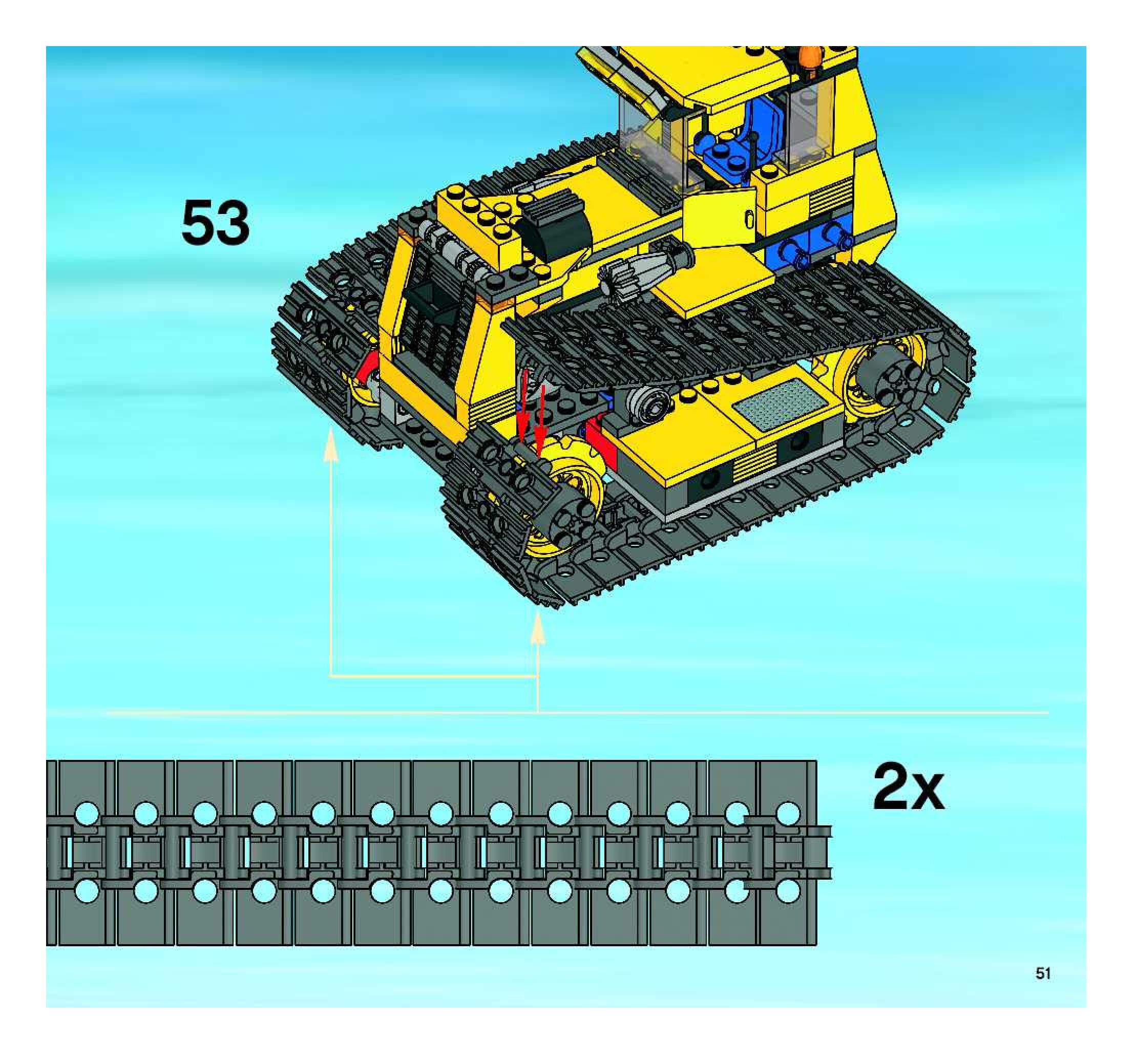 53

2x

51