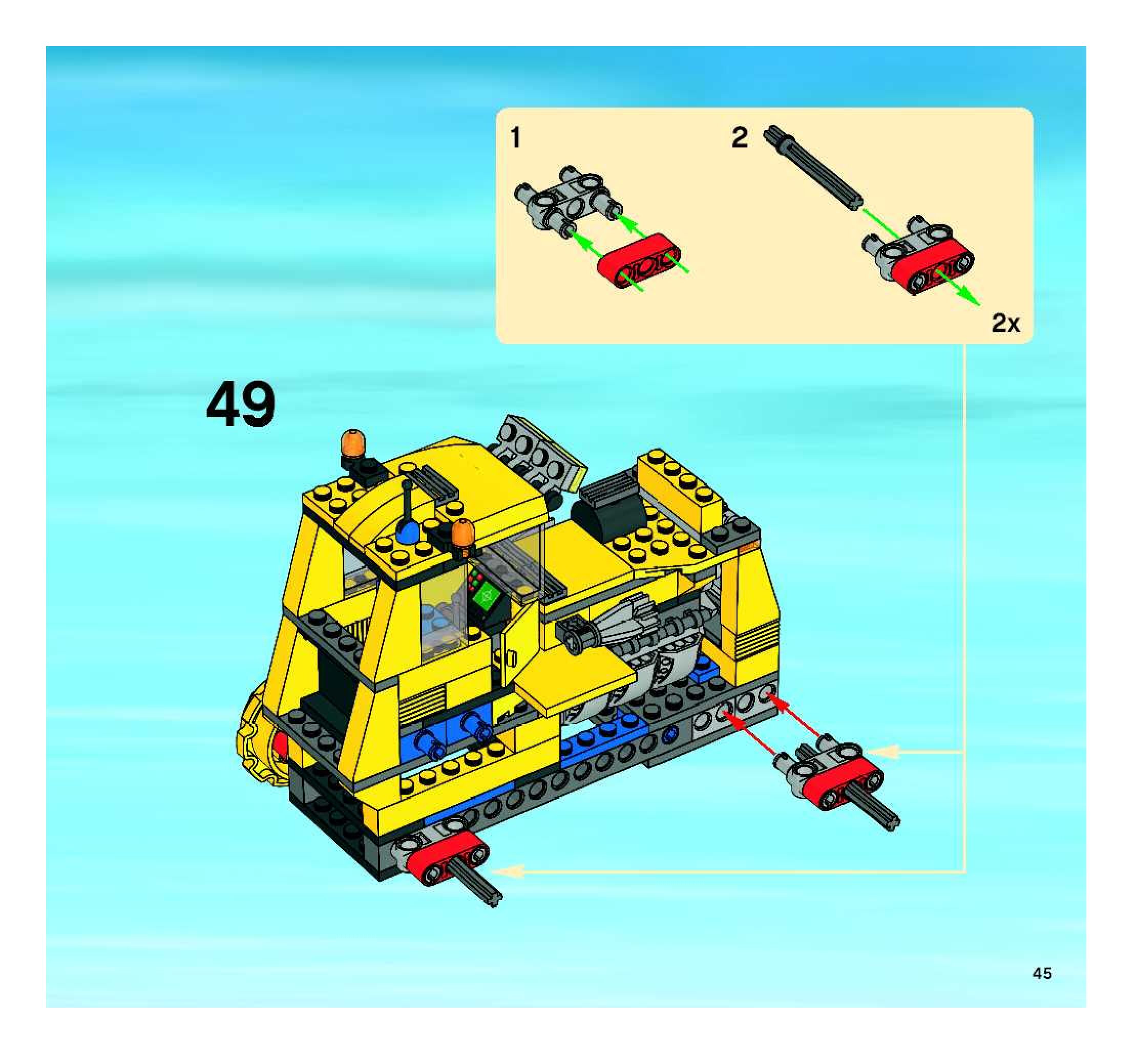 1

2

2x

49

45