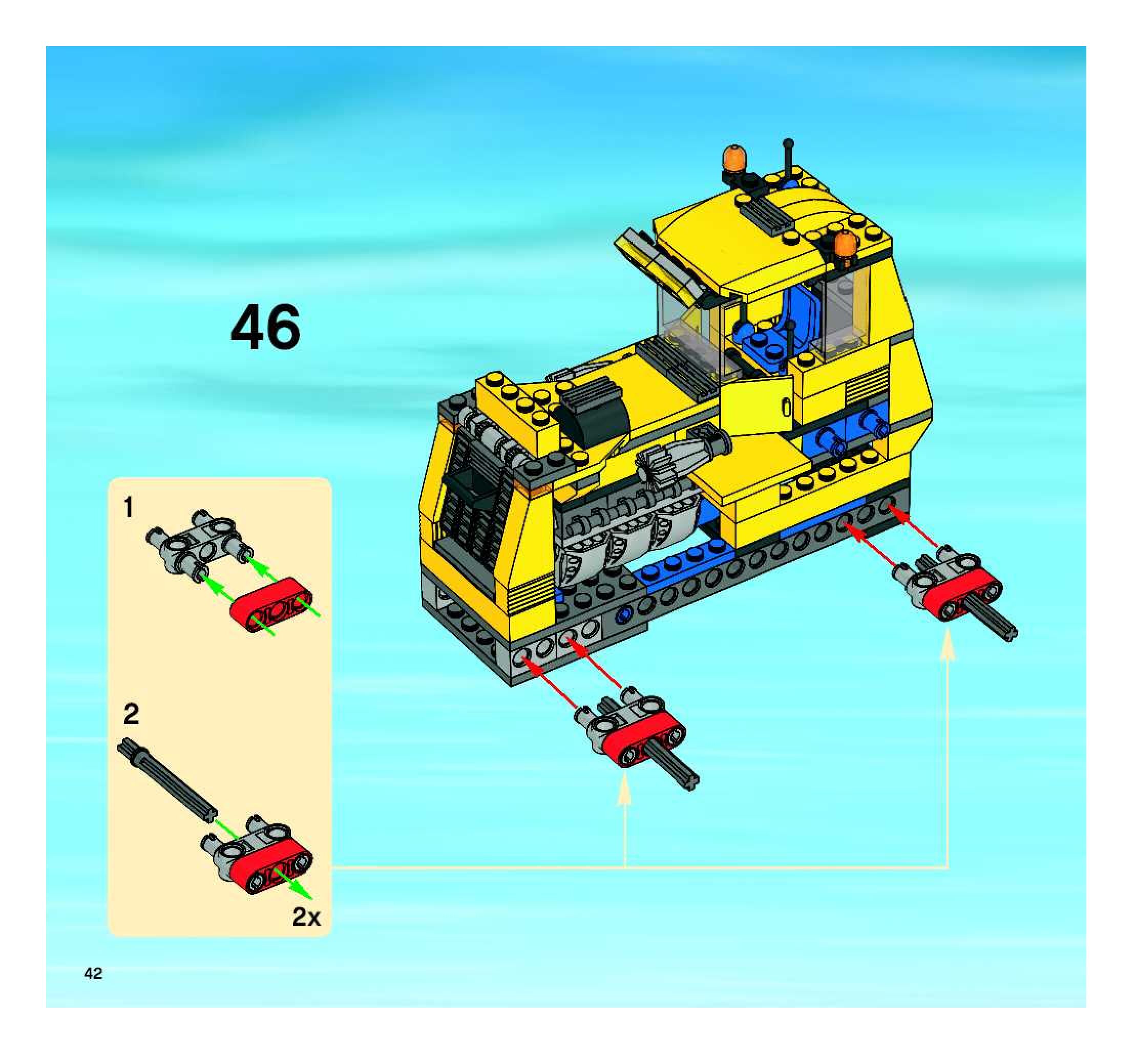 46

1

2

2x

42