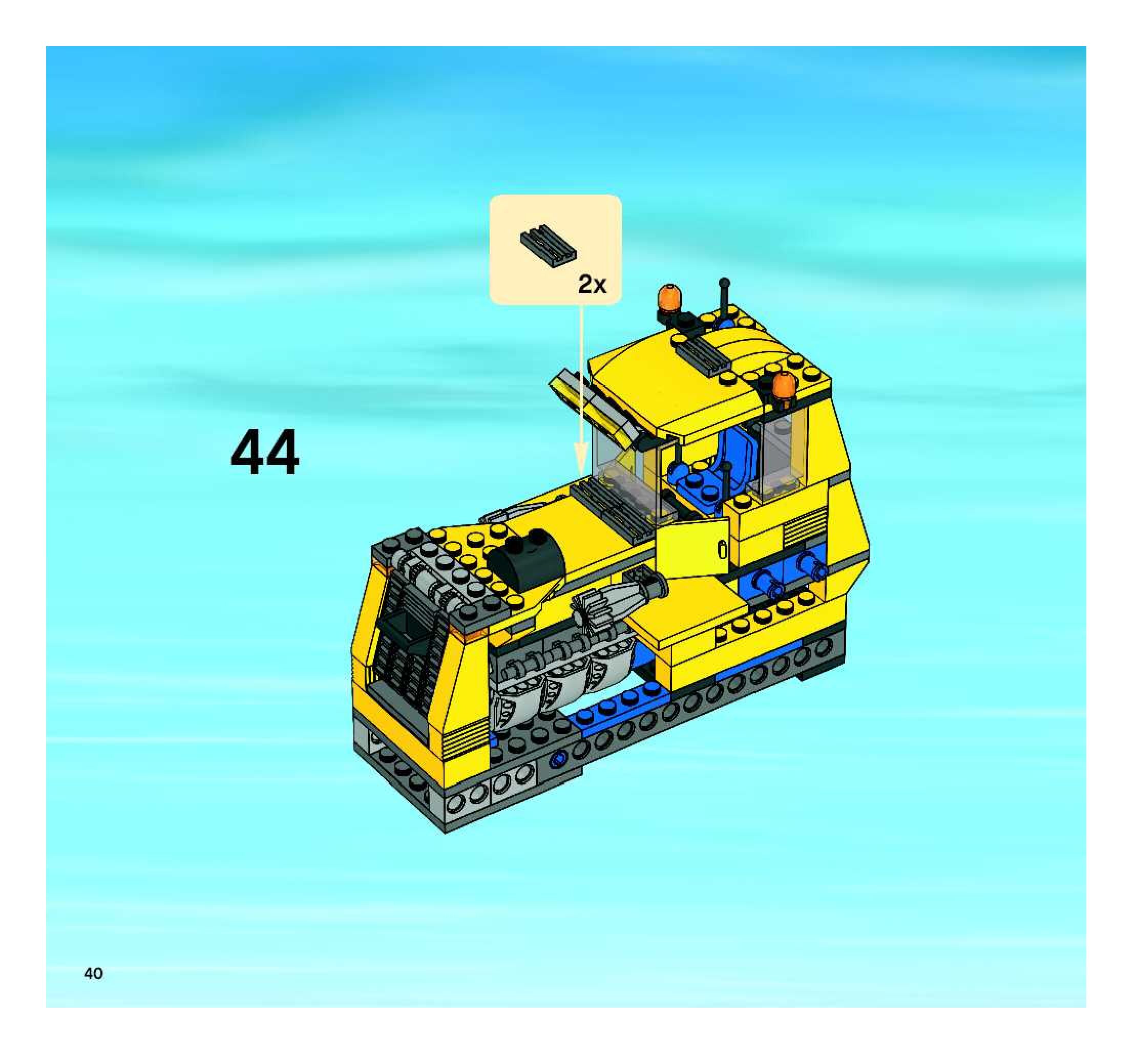 2x

44

40