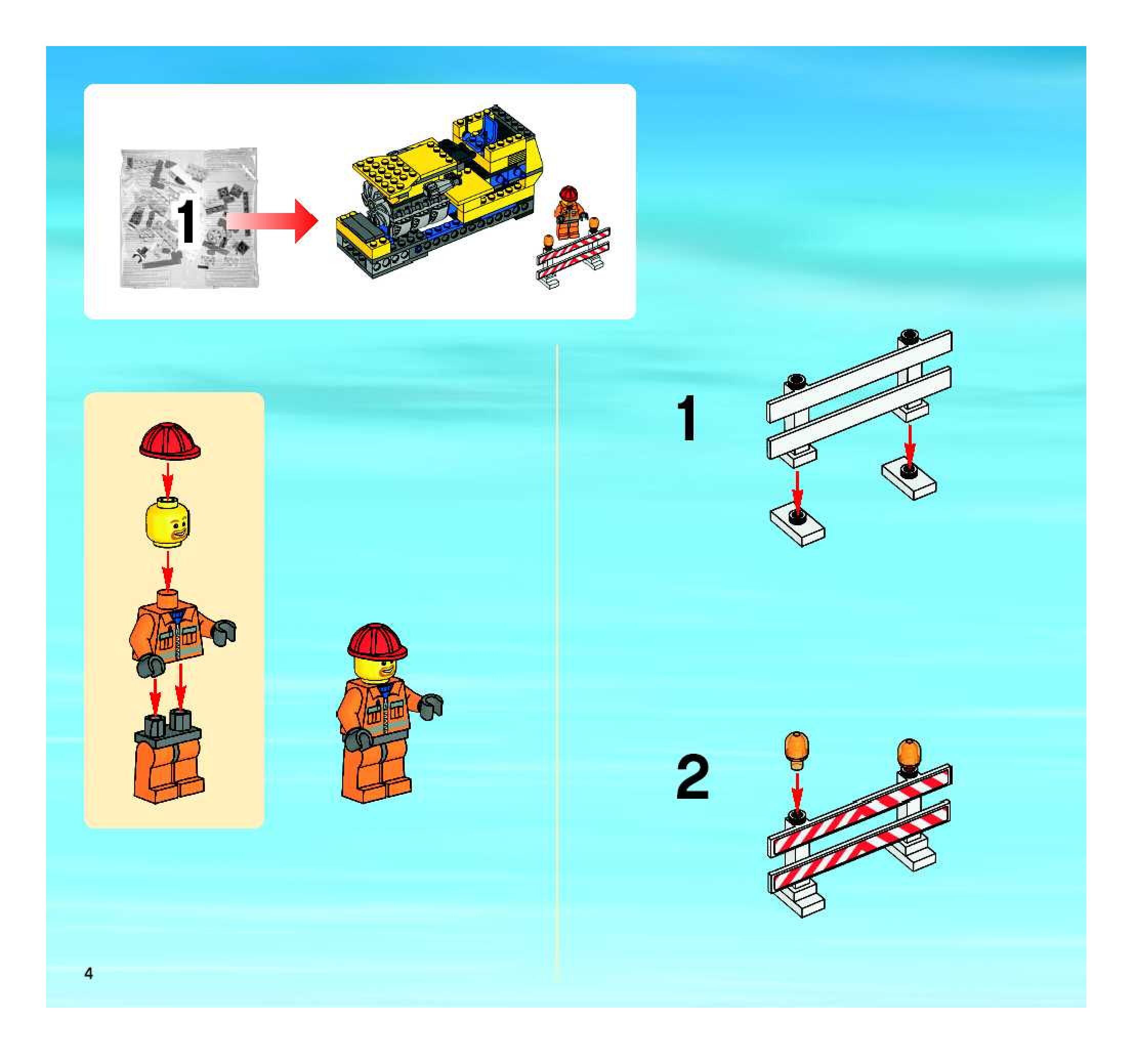 1

1

2

4