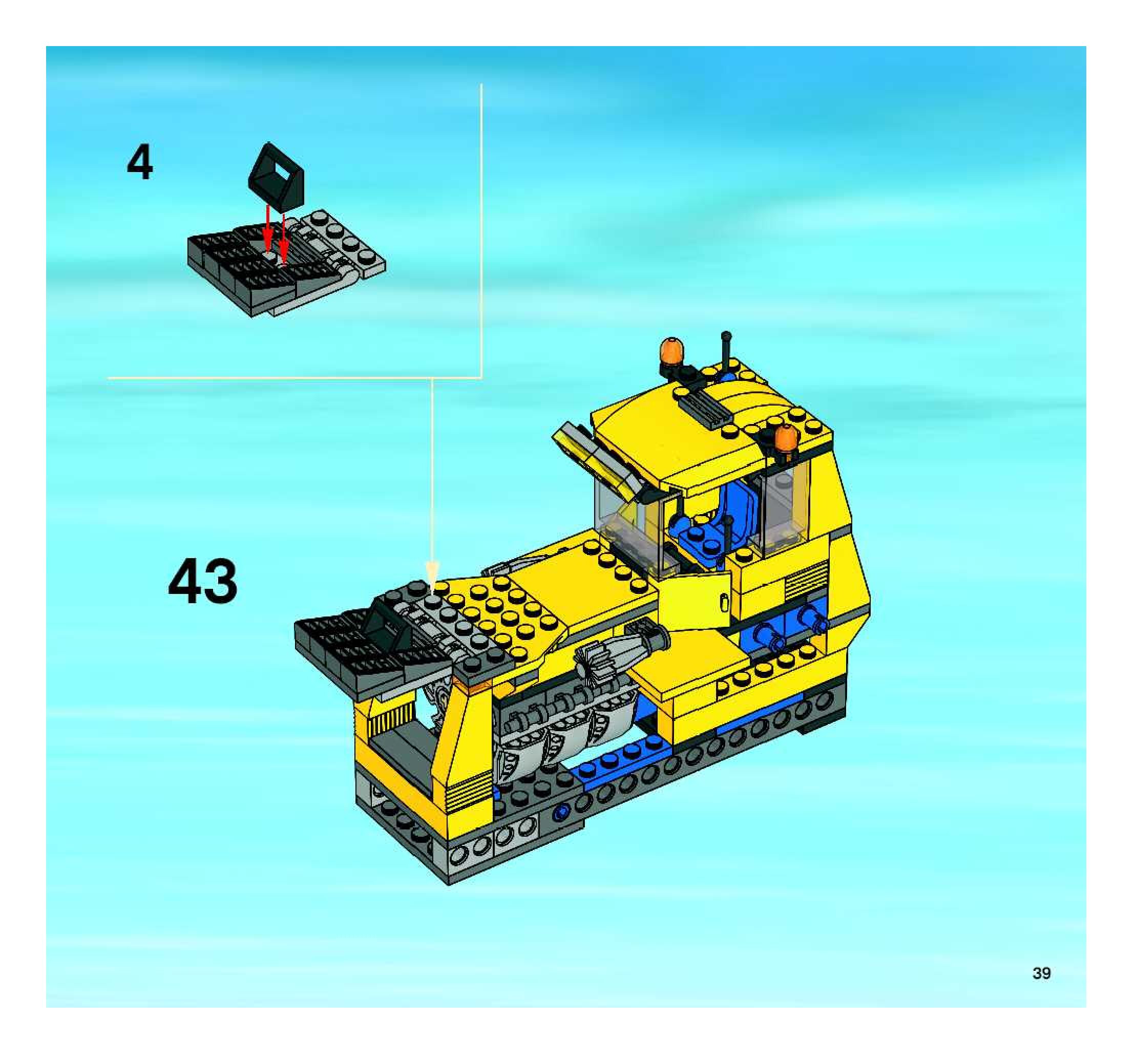 4

43

39