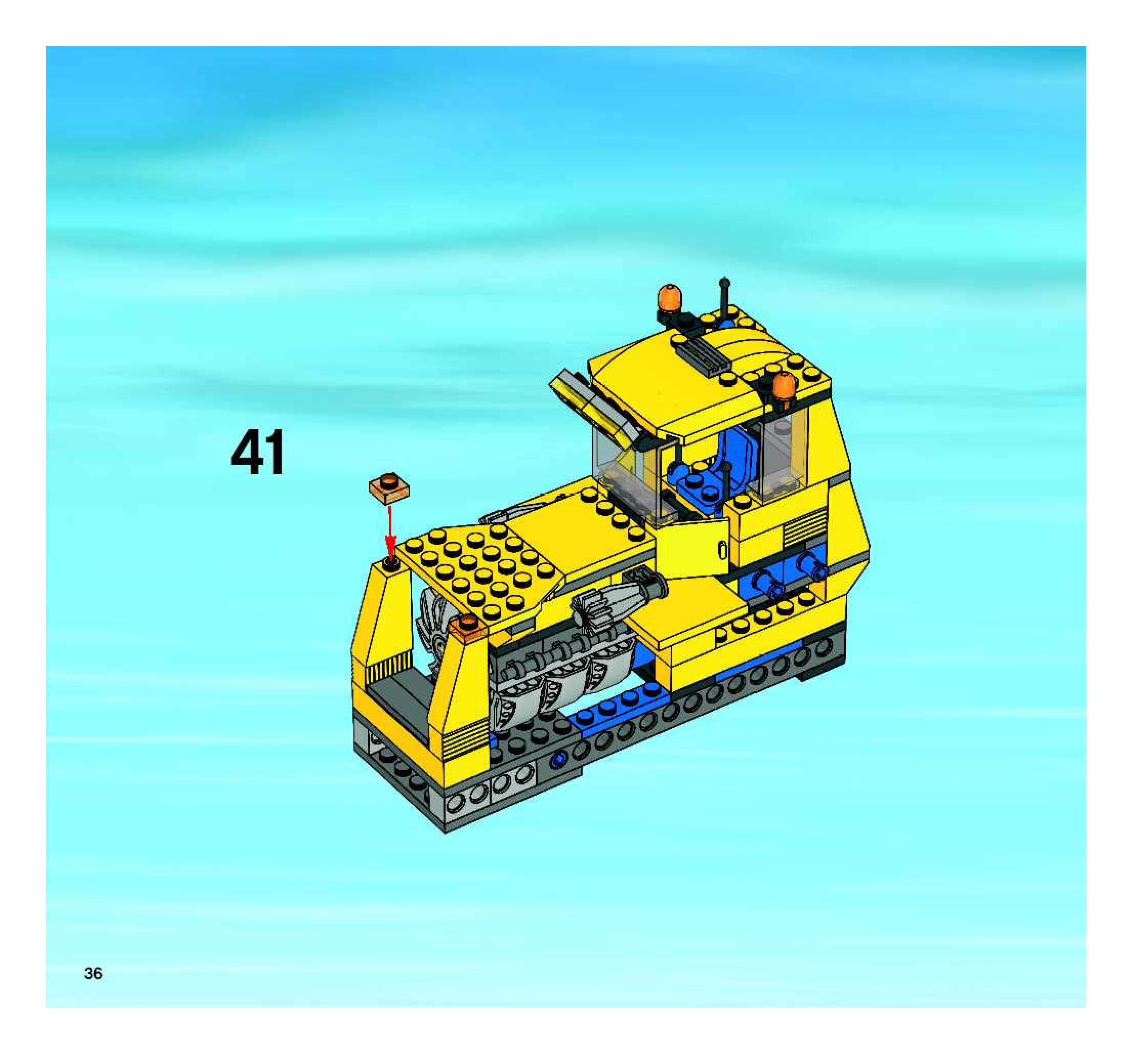 41

36