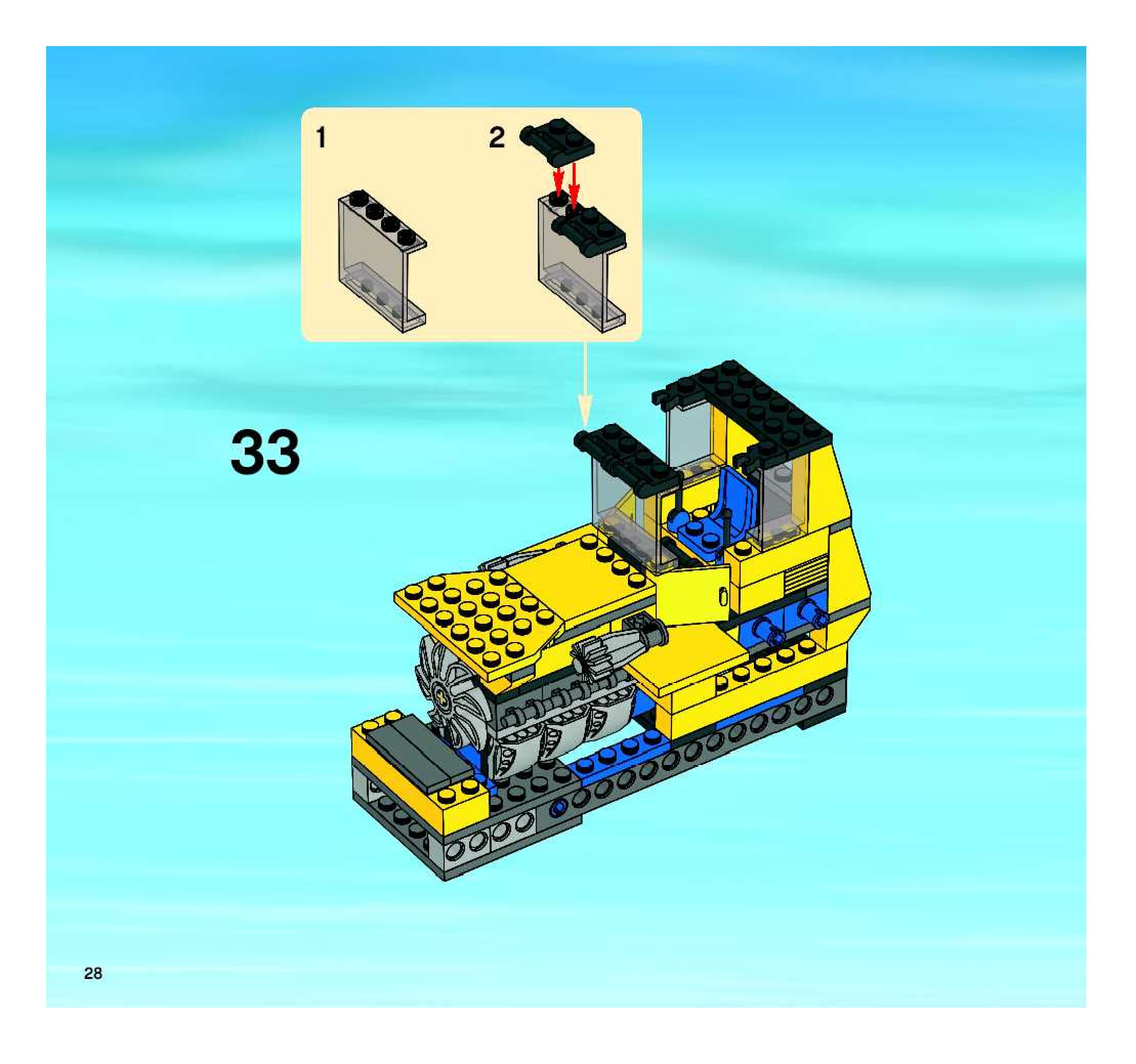 1

2

33

28