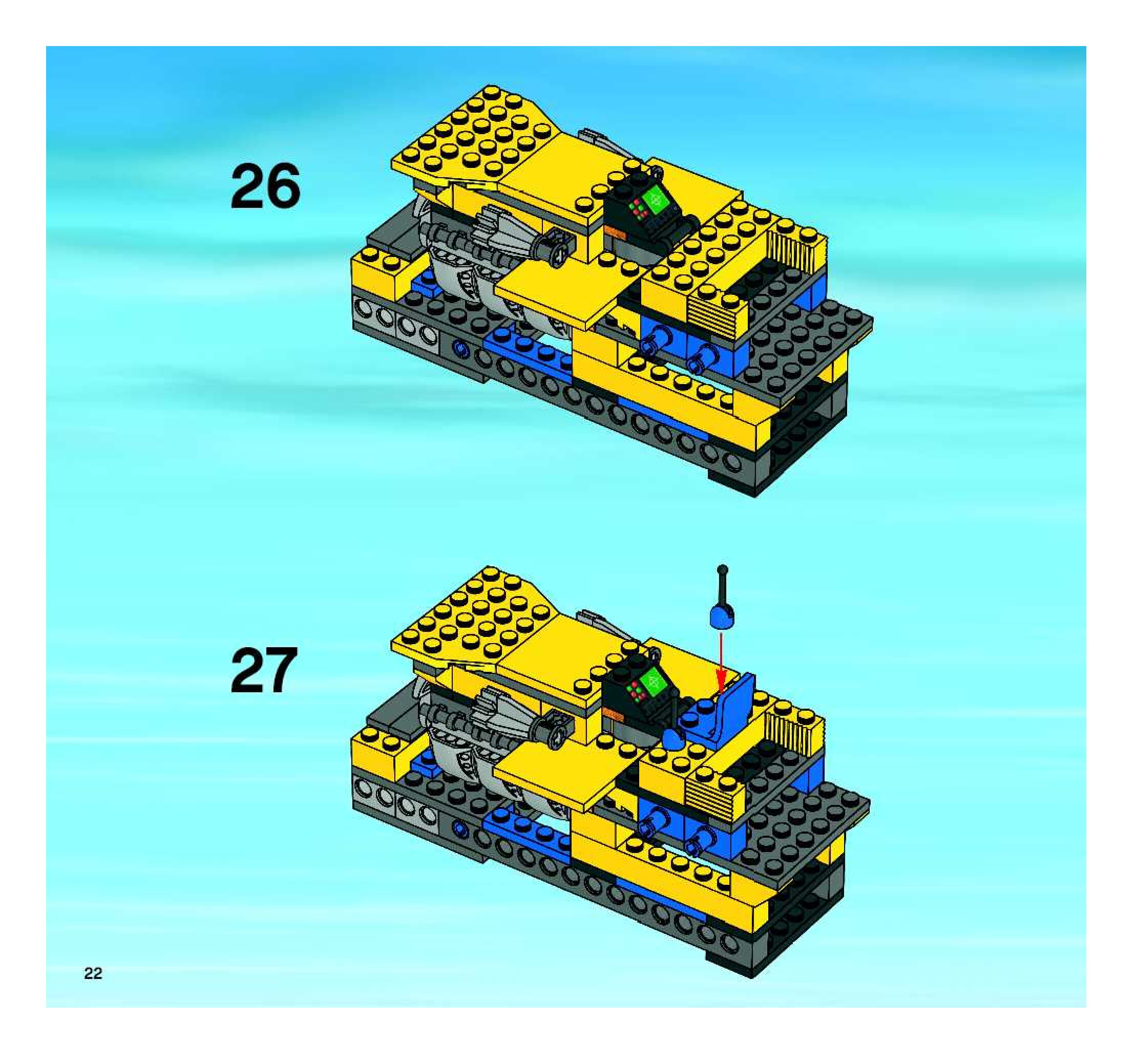 26

27

22