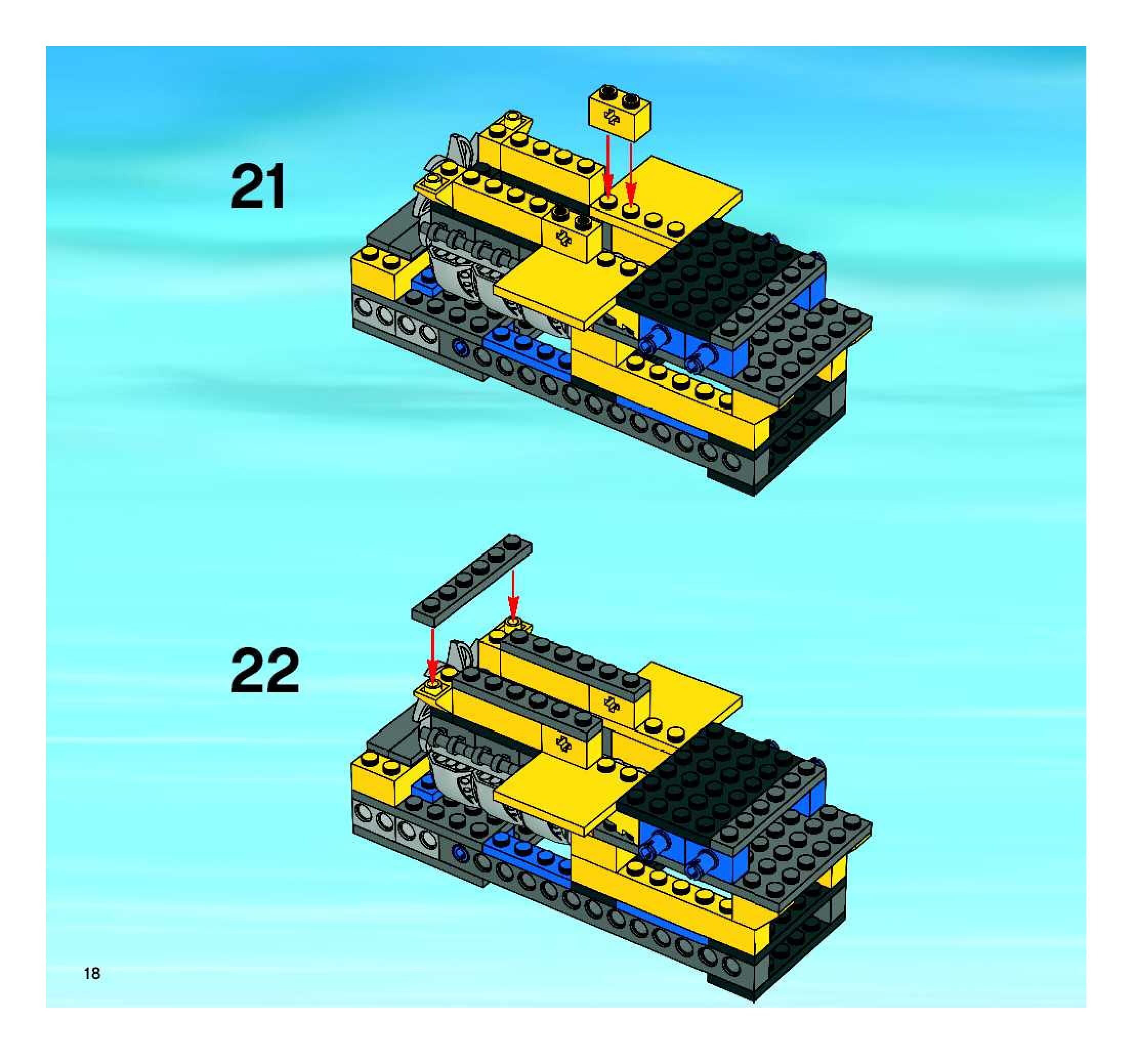 21

22

18