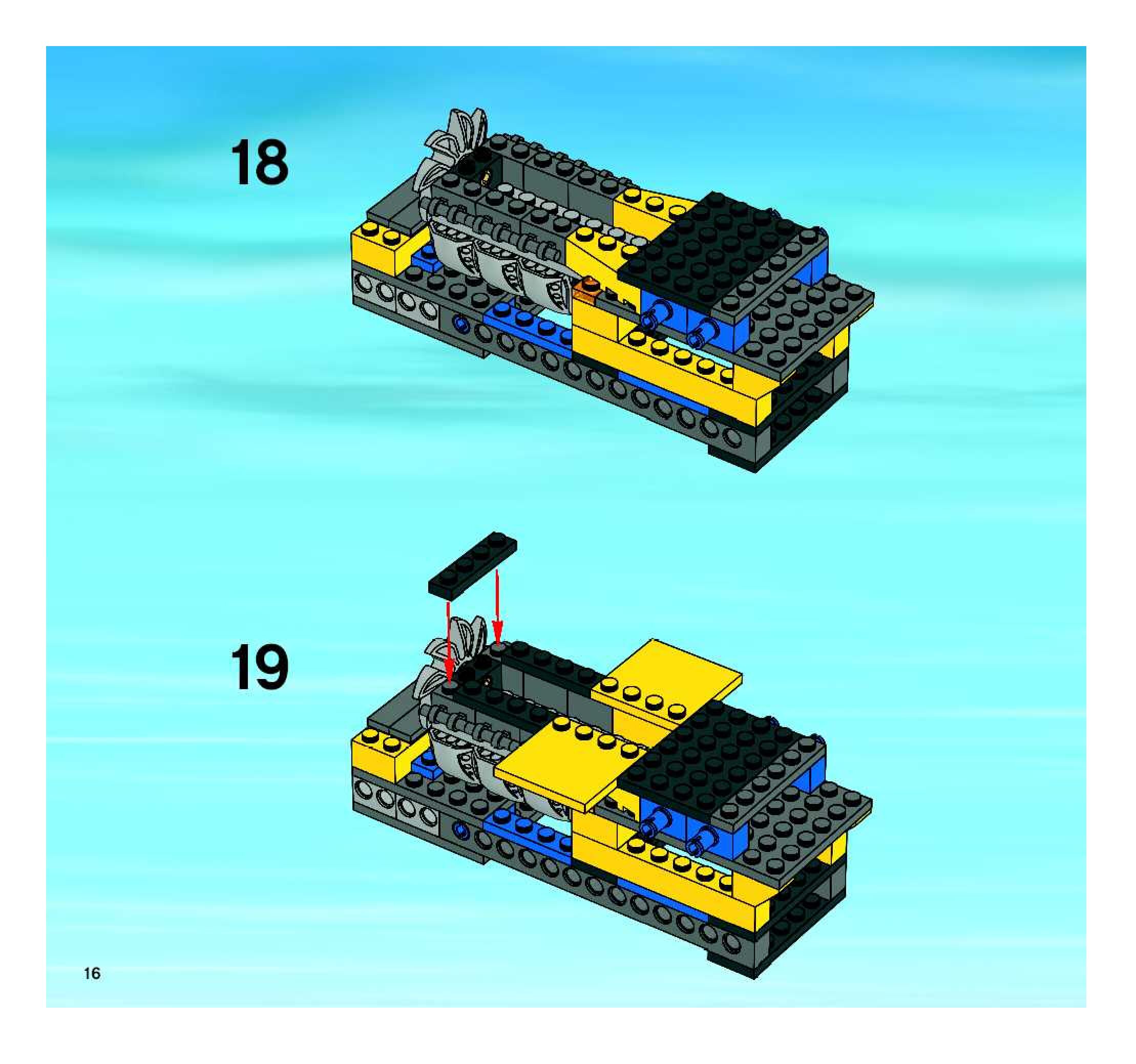 18

19

16