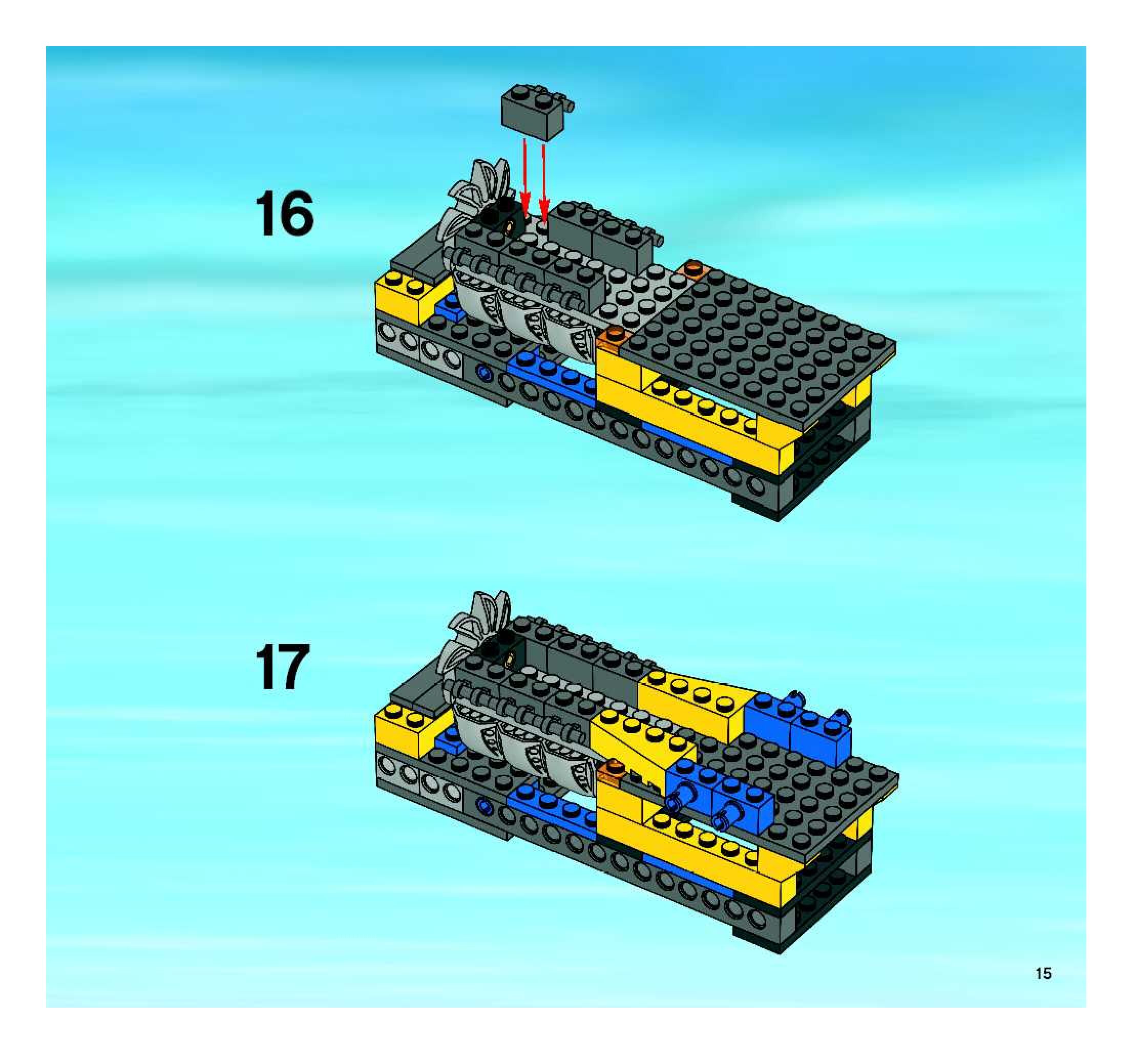 16

17

15