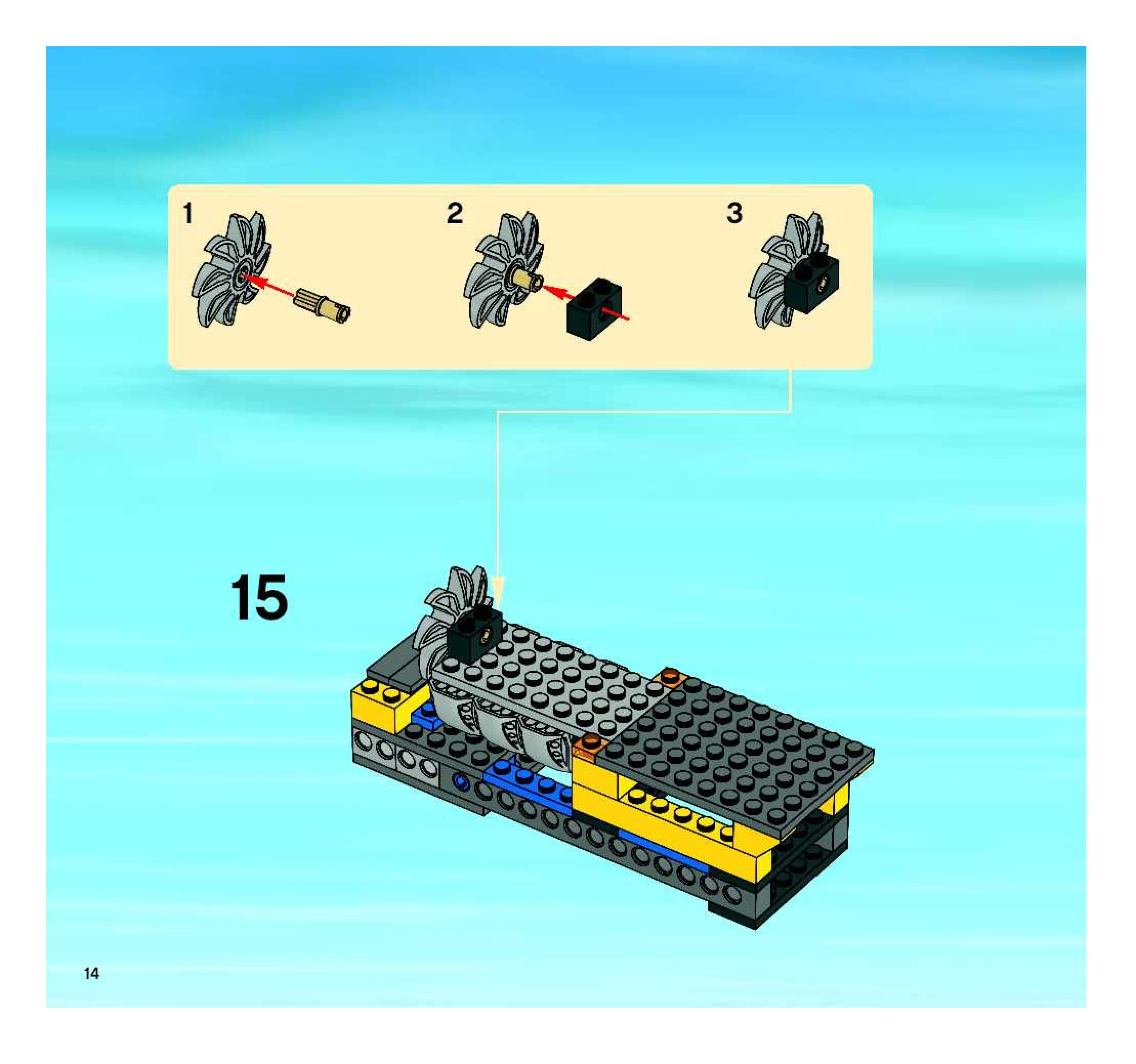 1

2

3

15

14