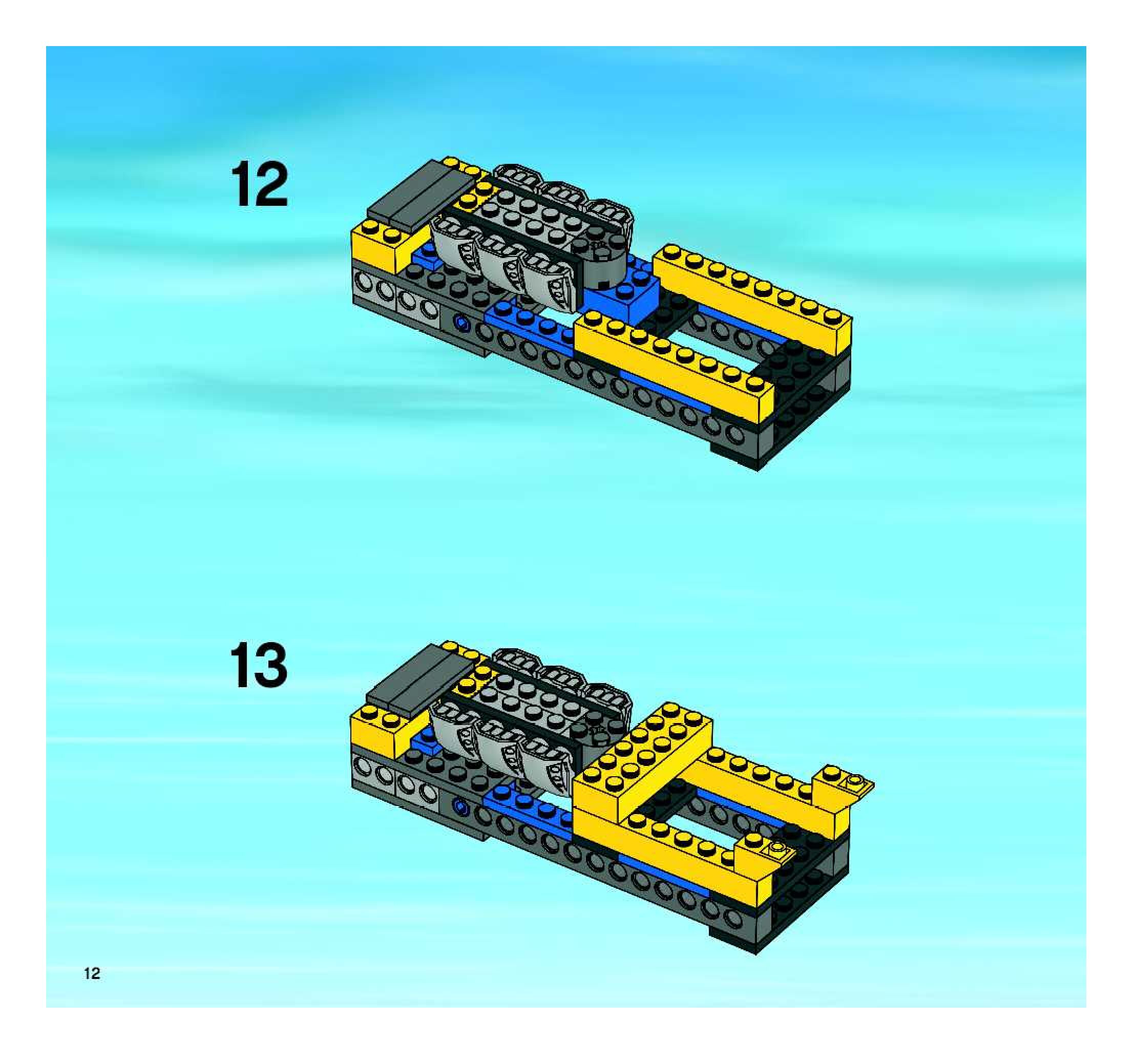 12

13

12