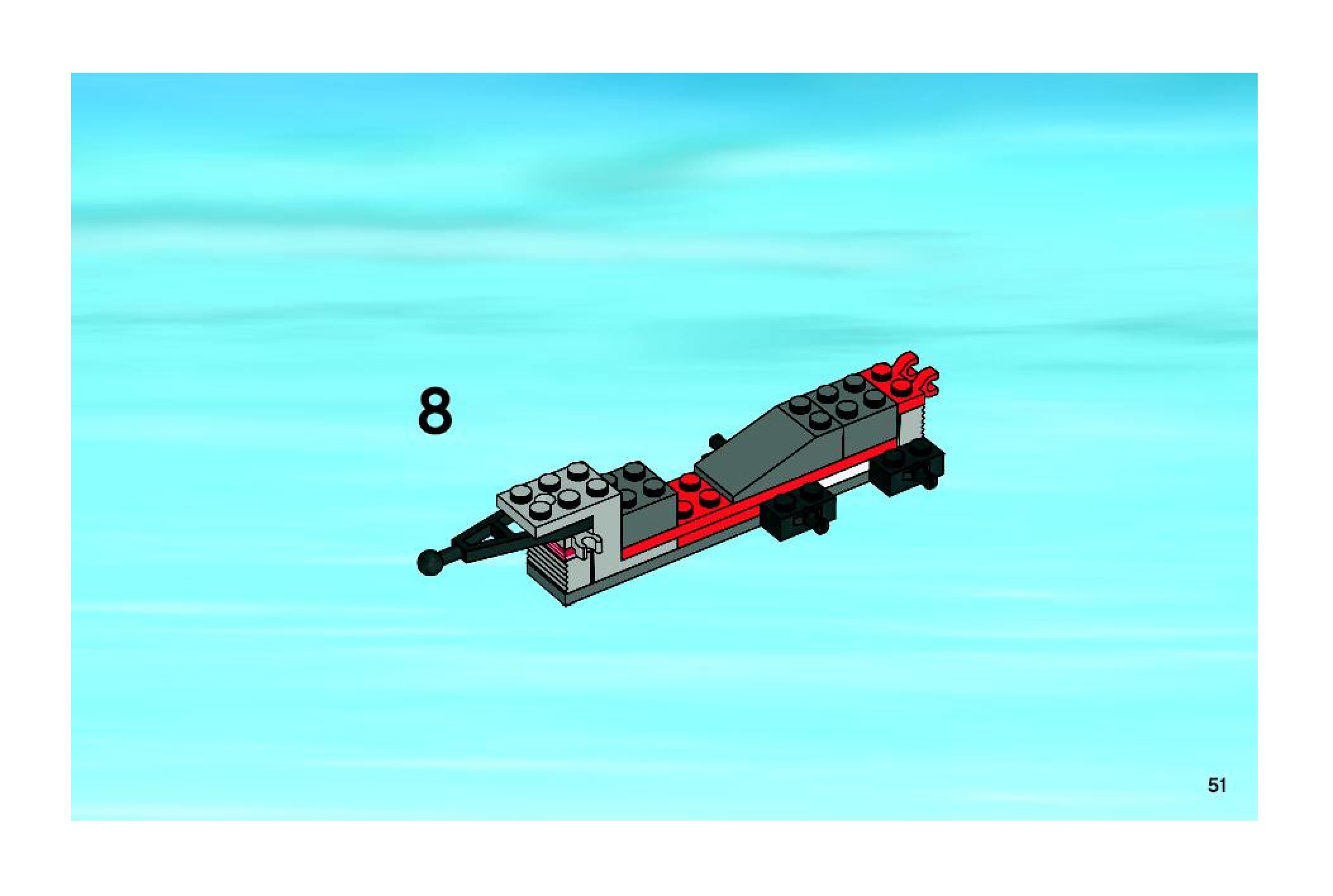 8

51