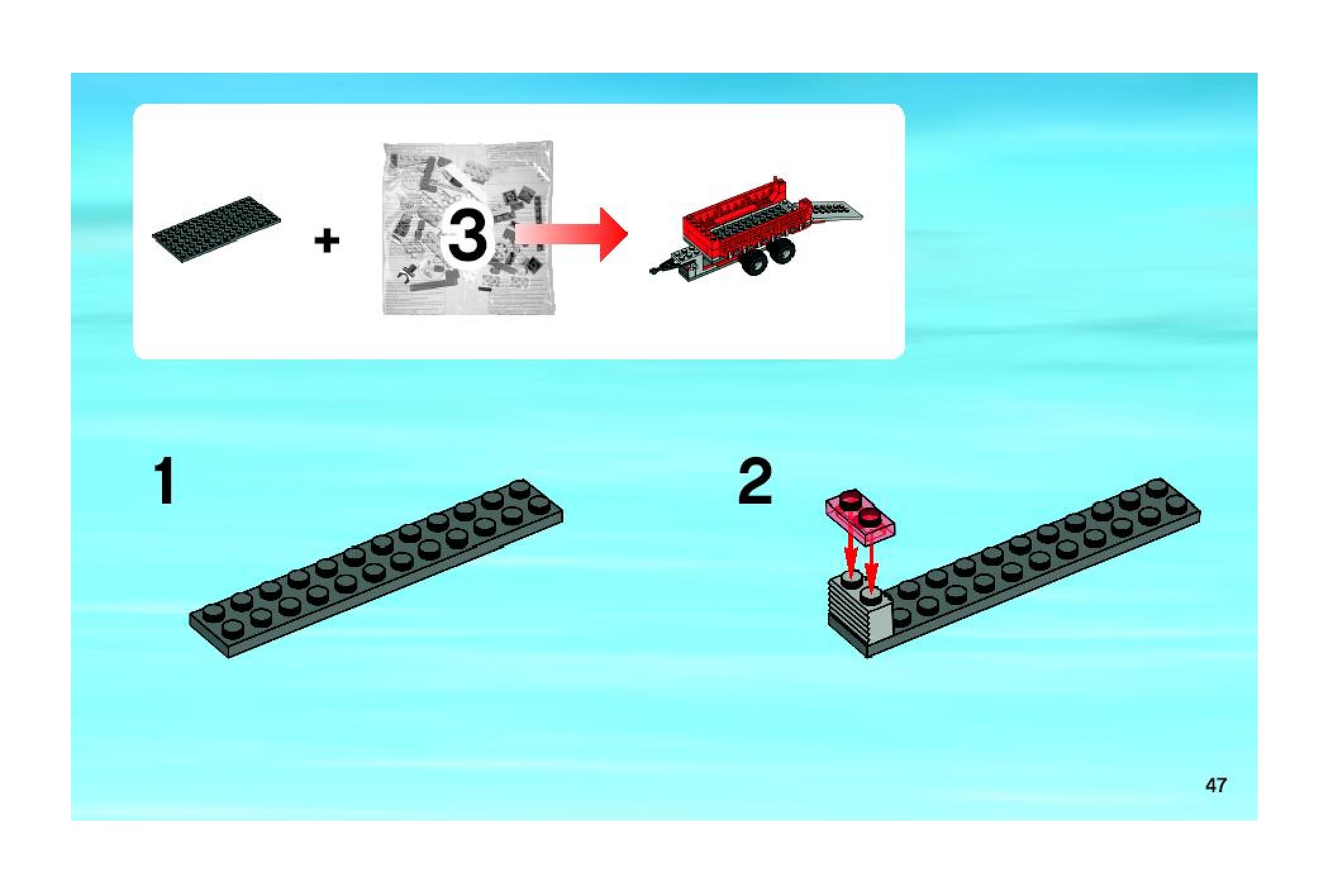 + 3

1

2

47