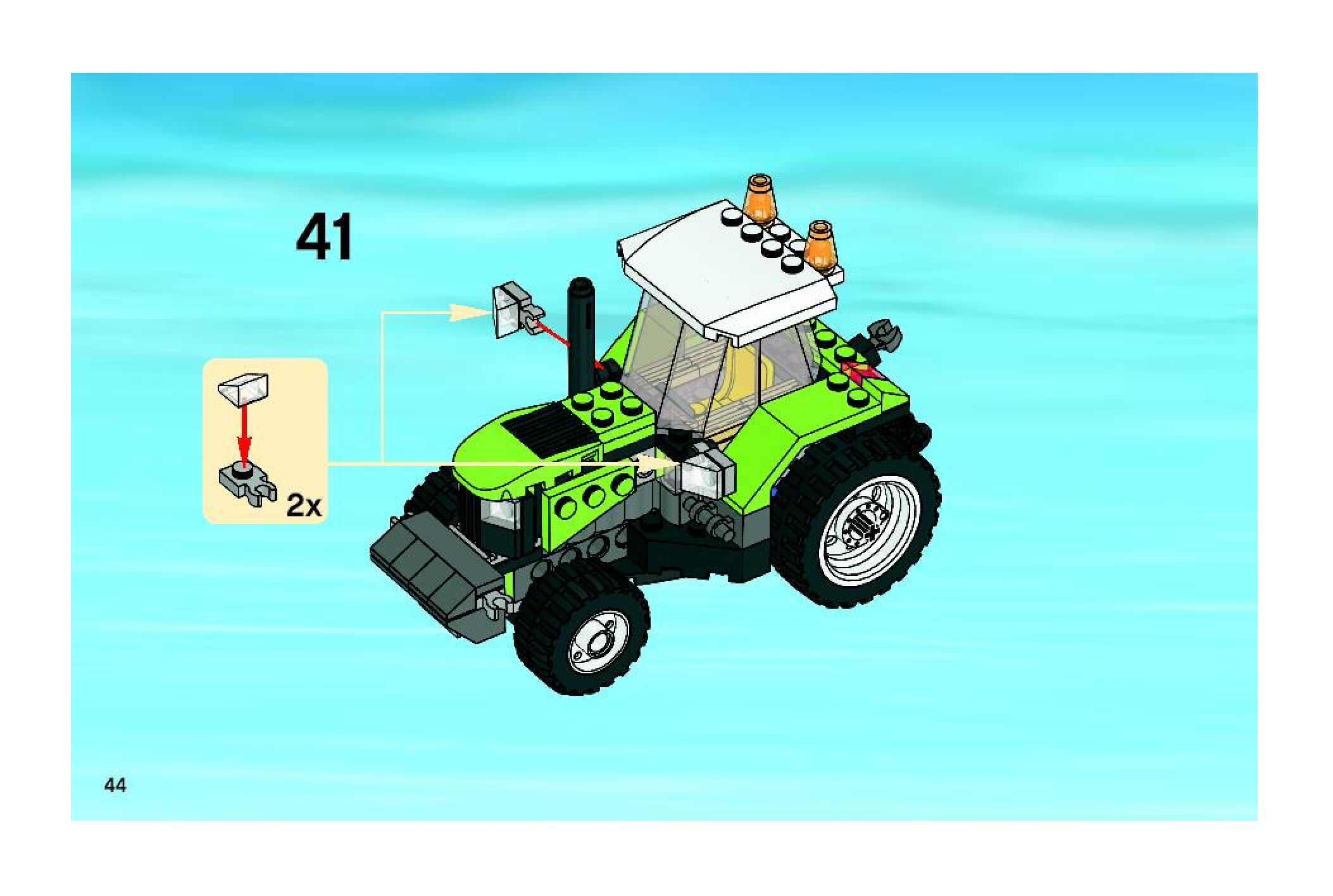 41

2x

44